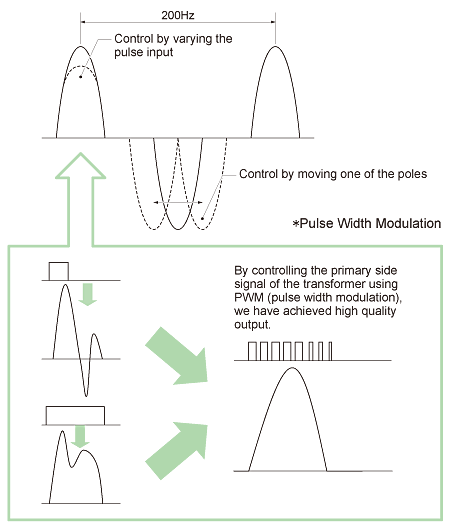 200Hz

Control by varying the pulse input

Control by moving one of the poles

*Pulse Width Modulation

By controlling the primary side signal of the transformer using PWM (pulse width modulation), we have achieved high quality output.