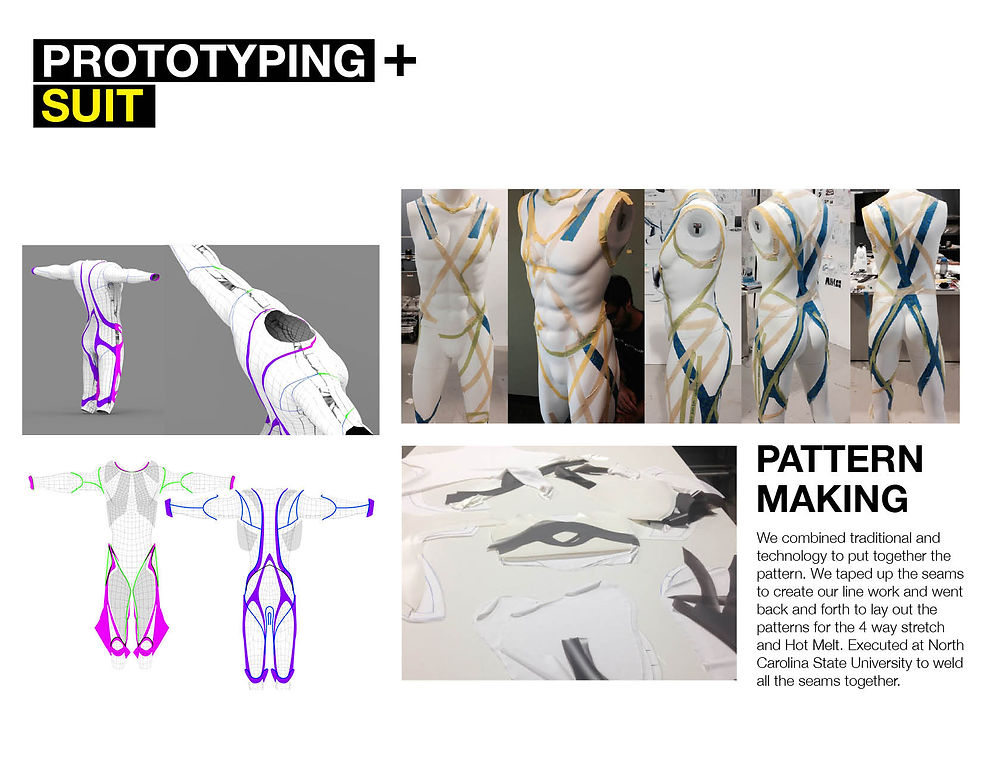 PROTOTYPING +
SUIT

PATTERN MAKING

We combined traditional and technology to put together the pattern. We taped up the seams to create our line work and went back and forth to lay out the patterns for the 4 way stretch and Hot Melt. Executed at North Carolina State University to weld all the seams together.