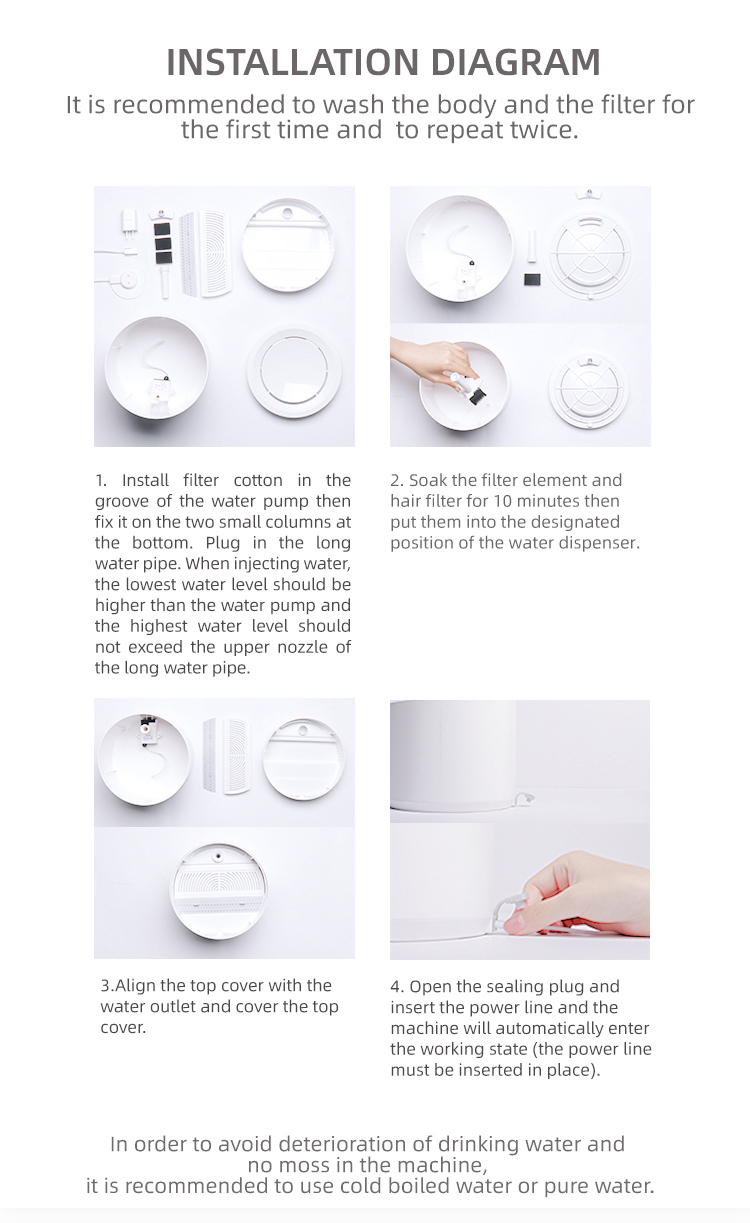 INSTALLATION DIAGRAM

It is recommended to wash the body and the filter for the first time and to repeat twice.

1. Install filter cotton in the groove of the water pump then fix it on the two small columns at the bottom. Plug in the long water pipe. When injecting water, the lowest water level should be higher than the water pump and the highest water level should not exceed the upper nozzle of the long water pipe.

2. Soak the filter element and hair filter for 10 minutes then put them into the designated position of the water dispenser.

3.Align the top cover with the water outlet and cover the top cover.

4. Open the sealing plug and insert the power line and the machine will automatically enter the working state (the power line must be inserted in place).

In order to avoid deterioration of drinking water and no moss in the machine,
it is recommended to use cold boiled water or pure water.