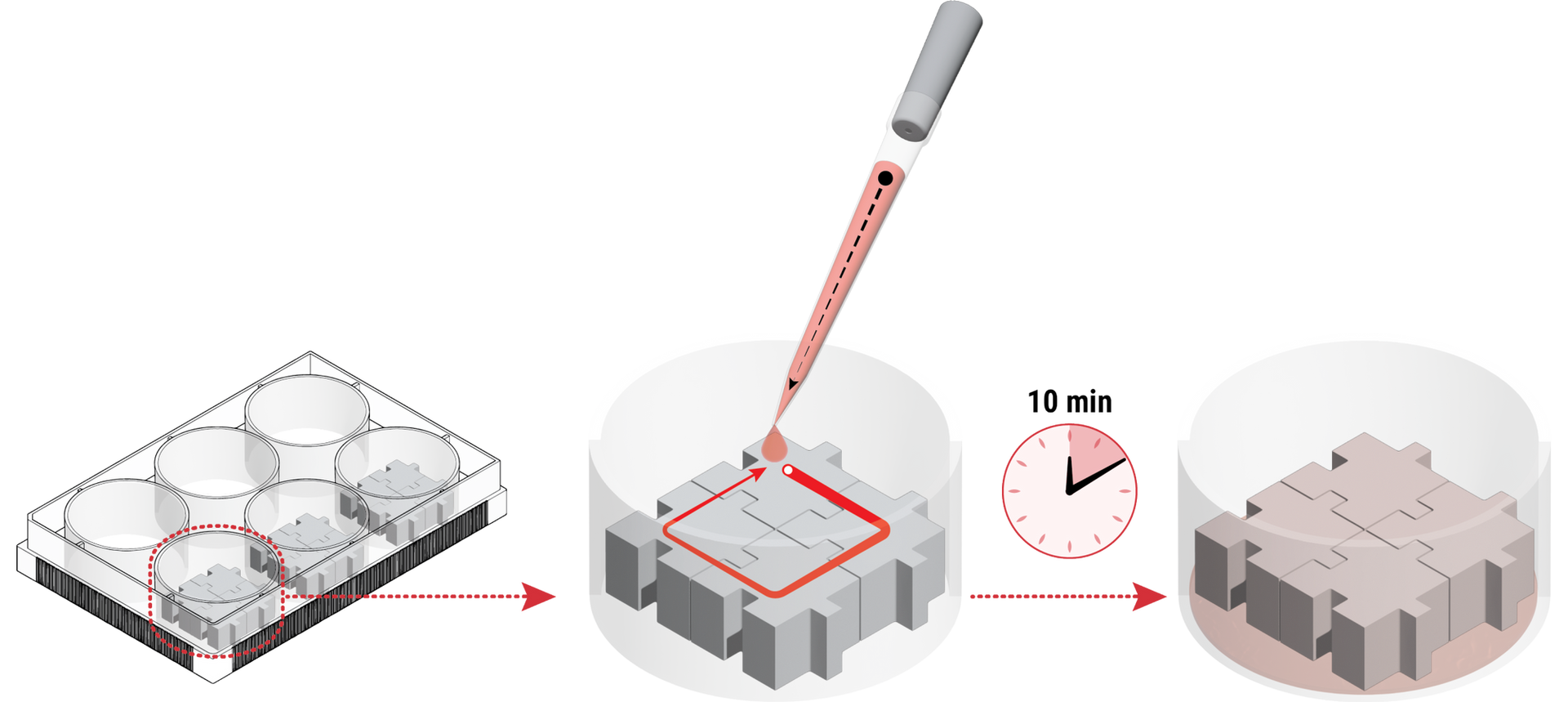 10 min