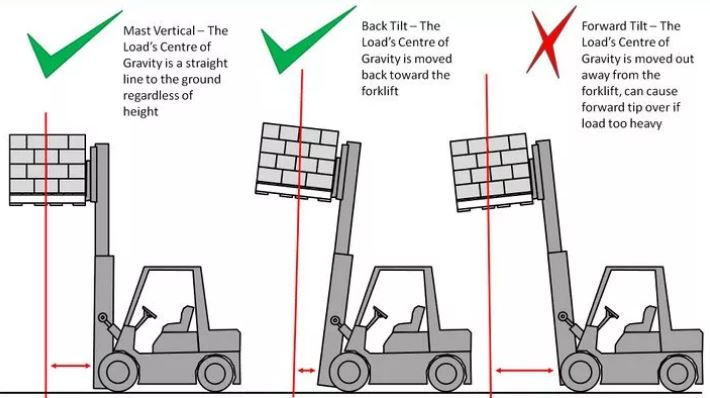 Mast Vertical – The Load's Centre of Gravity is a straight line to the ground regardless of height

Back Tilt – The Load's Centre of Gravity is moved back toward the forklift

Forward Tilt – The Load's Centre of Gravity is moved out away from the forklift, can cause forward tip over if load too heavy