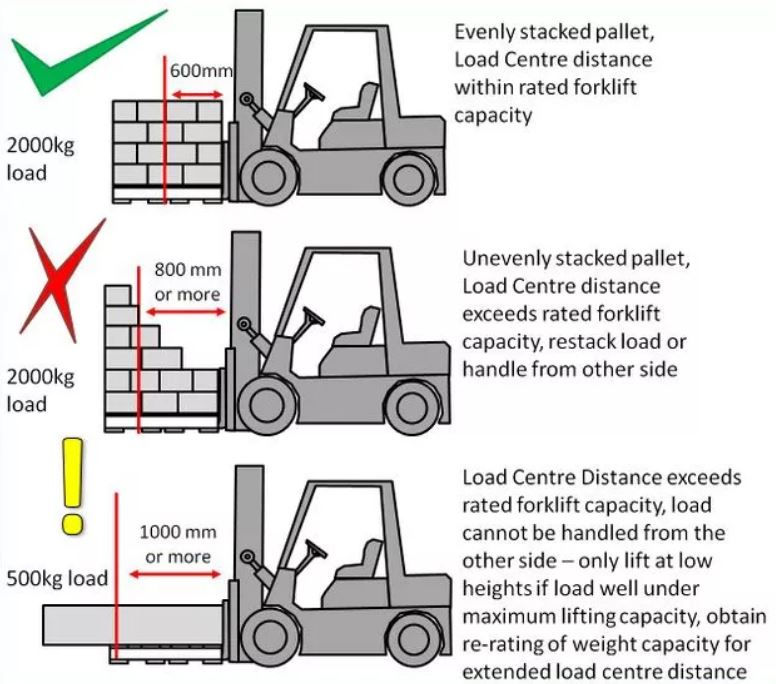 600mm

2000kg load

Evenly stacked pallet, Load Centre distance within rated forklift capacity

800 mm or more

2000kg load

Unevenly stacked pallet, Load Centre distance exceeds rated forklift capacity, restack load or handle from other side

1000 mm or more

500kg load

Load Centre Distance exceeds rated forklift capacity, load cannot be handled from the other side – only lift at low heights if load well under maximum lifting capacity, obtain re-rating of weight capacity for extended load centre distance