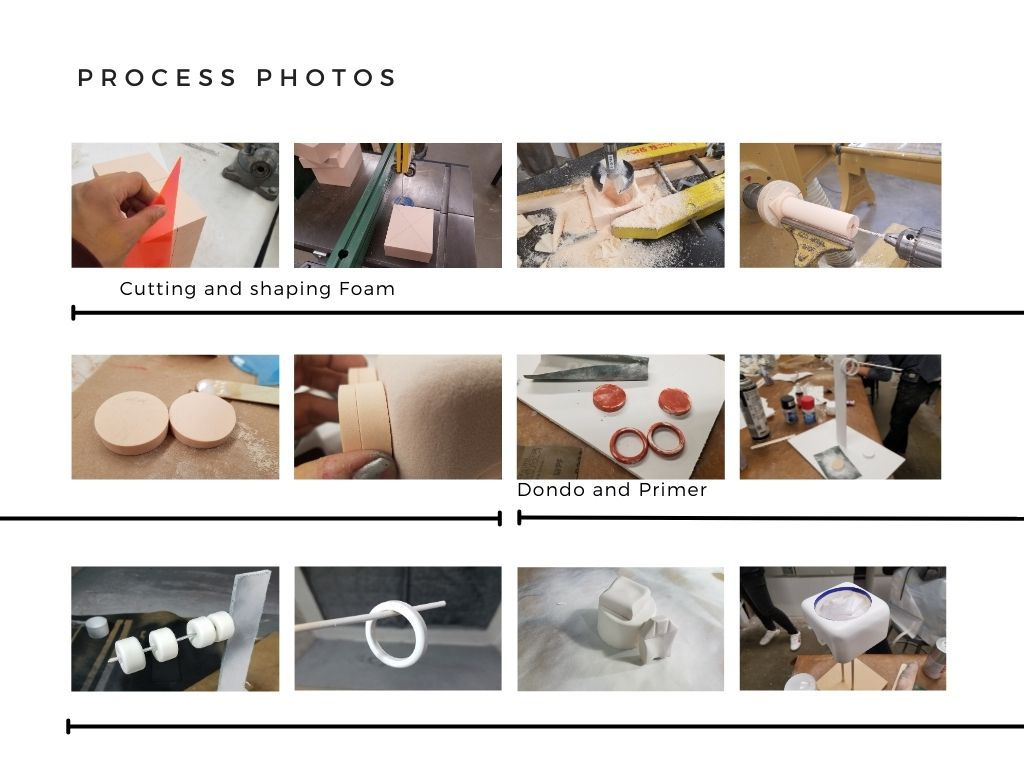 PROCESS PHOTOS

Cutting and shaping Foam

Dondo and Primer