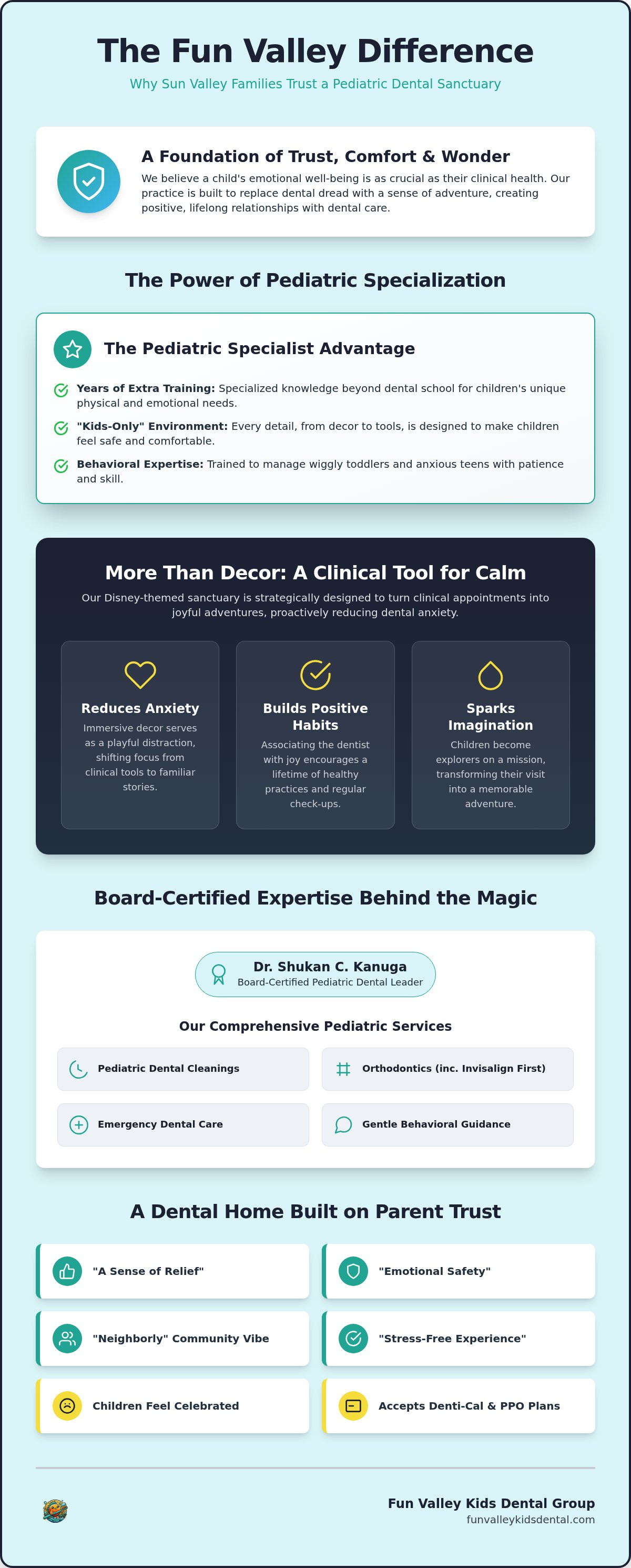 The Fun Valley Difference

Why Sun Valley Families Trust a Pediatric Dental Sanctuary

A Foundation of Trust, Comfort & Wonder

We believe a child's emotional well-being is as crucial as their clinical health. Our practice is built to replace dental dread with a sense of adventure, creating positive, lifelong relationships with dental care.

The Power of Pediatric Specialization

The Pediatric Specialist Advantage

Years of Extra Training: Specialized knowledge beyond dental school for children's unique physical and emotional needs.

"Kids-Only" Environment: Every detail, from decor to tools, is designed to make children feel safe and comfortable.

Behavioral Expertise: Trained to manage wiggly toddlers and anxious teens with patience and skill.

More Than Decor: A Clinical Tool for Calm

Our Disney-themed sanctuary is strategically designed to turn clinical appointments into joyful adventures, proactively reducing dental anxiety.

Reduces Anxiety

Immersive decor serves as a playful distraction, shifting focus from clinical tools to familiar stories.

Builds Positive Habits

Associating the dentist with joy encourages a lifetime of healthy practices and regular check-ups.

Sparks Imagination

Children become explorers on a mission, transforming their visit into a memorable adventure.

Board-Certified Expertise Behind the Magic

Dr. Shukan C. Kanuga
Board-Certified Pediatric Dental Leader

Our Comprehensive Pediatric Services

Pediatric Dental Cleanings

Orthodontics (inc. Invisalign First)

Emergency Dental Care

Gentle Behavioral Guidance

A Dental Home Built on Parent Trust

"A Sense of Relief"

"Emotional Safety"

"Neighborly" Community Vibe

"Stress-Free Experience"

Children Feel Celebrated

Accepts Denti-Cal & PPO Plans

Fun Valley Kids Dental Group
funvalleykidsdental.com