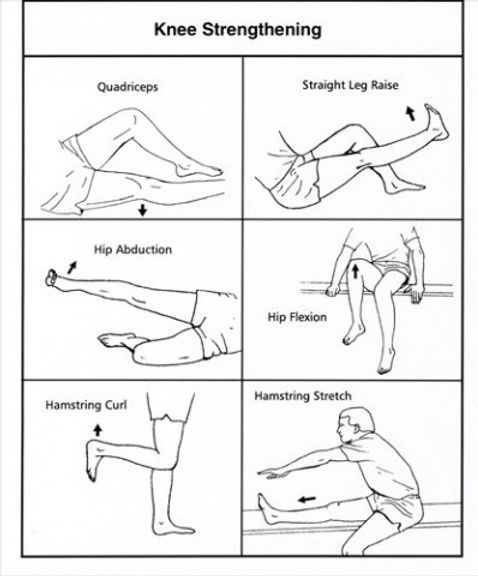 Knee Strengthening

Quadriceps

Straight Leg Raise

Hip Abduction

Hip Flexion

Hamstring Curl

Hamstring Stretch