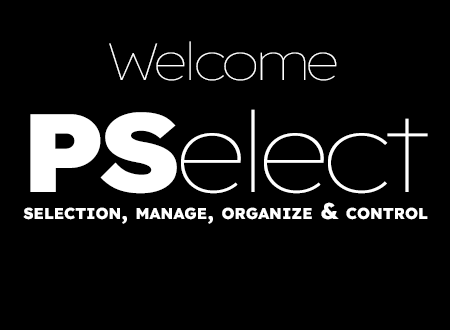 Welcome

PSelect

SELECTION, MANAGE, ORGANIZE & CONTROL