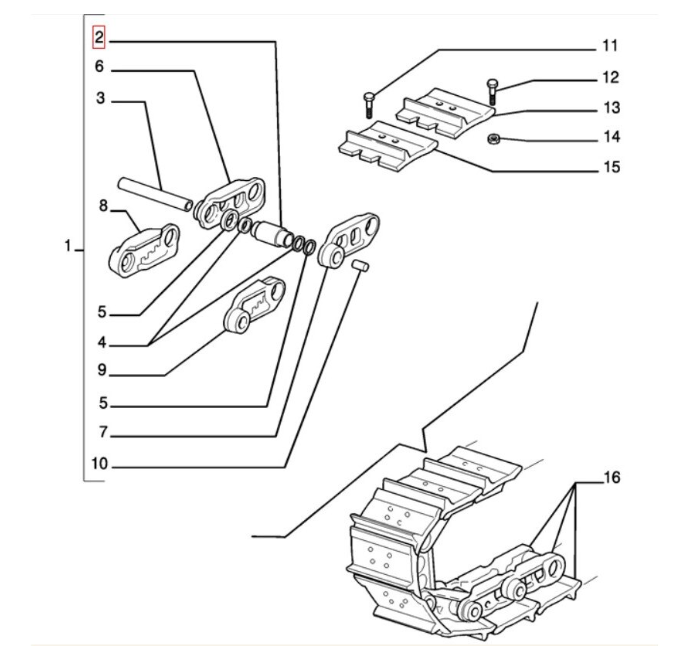 2
6
3
8
1
5
4
9
5
7
10
11
12
13
14
15
16