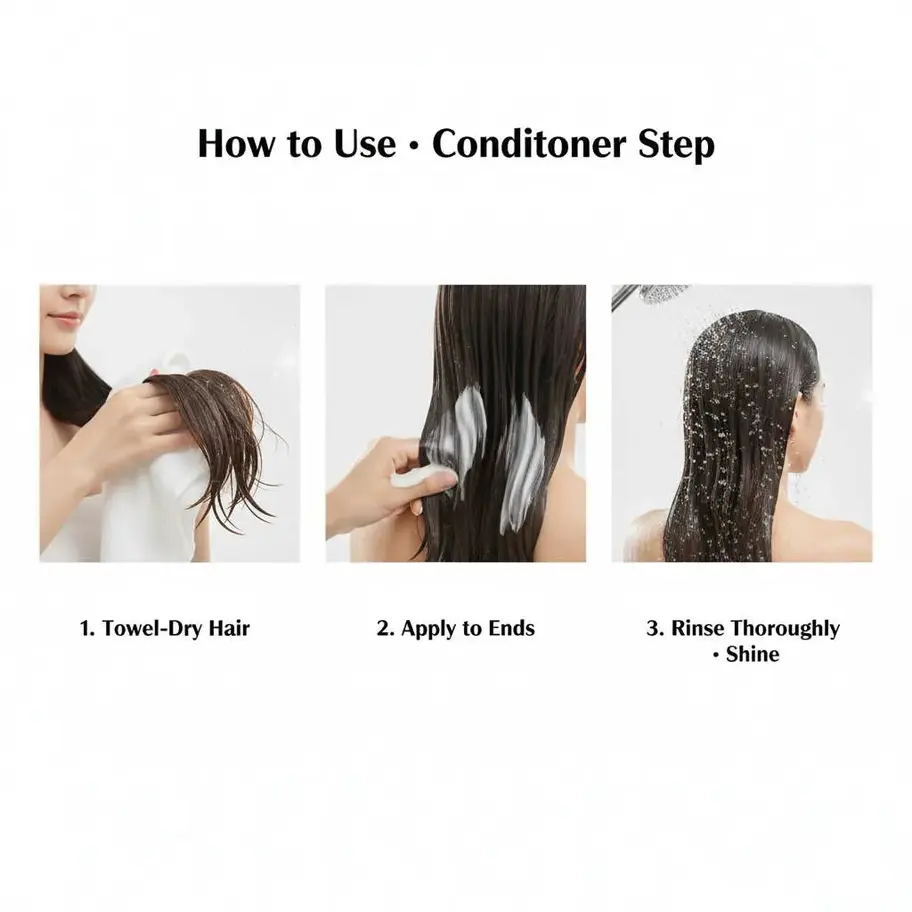 How to Use · Conditoner Step

1. Towel-Dry Hair

2. Apply to Ends

3. Rinse Thoroughly · Shine