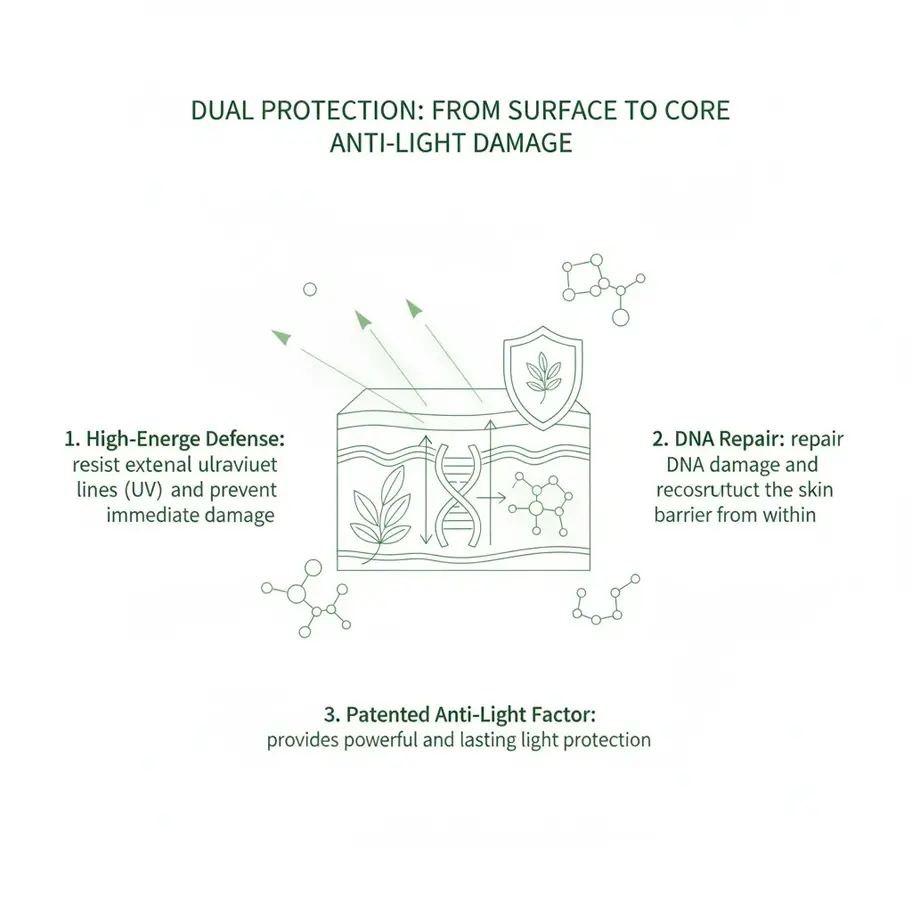 DUAL PROTECTION: FROM SURFACE TO CORE
ANTI-LIGHT DAMAGE

1. High-Energe Defense: resist extenal ulraviuet lines (UV) and prevent immediate damage

2. DNA Repair: repair DNA damage and recosrutuct the skin barrier from within

3. Patented Anti-Light Factor: provides powerful and lasting light protection