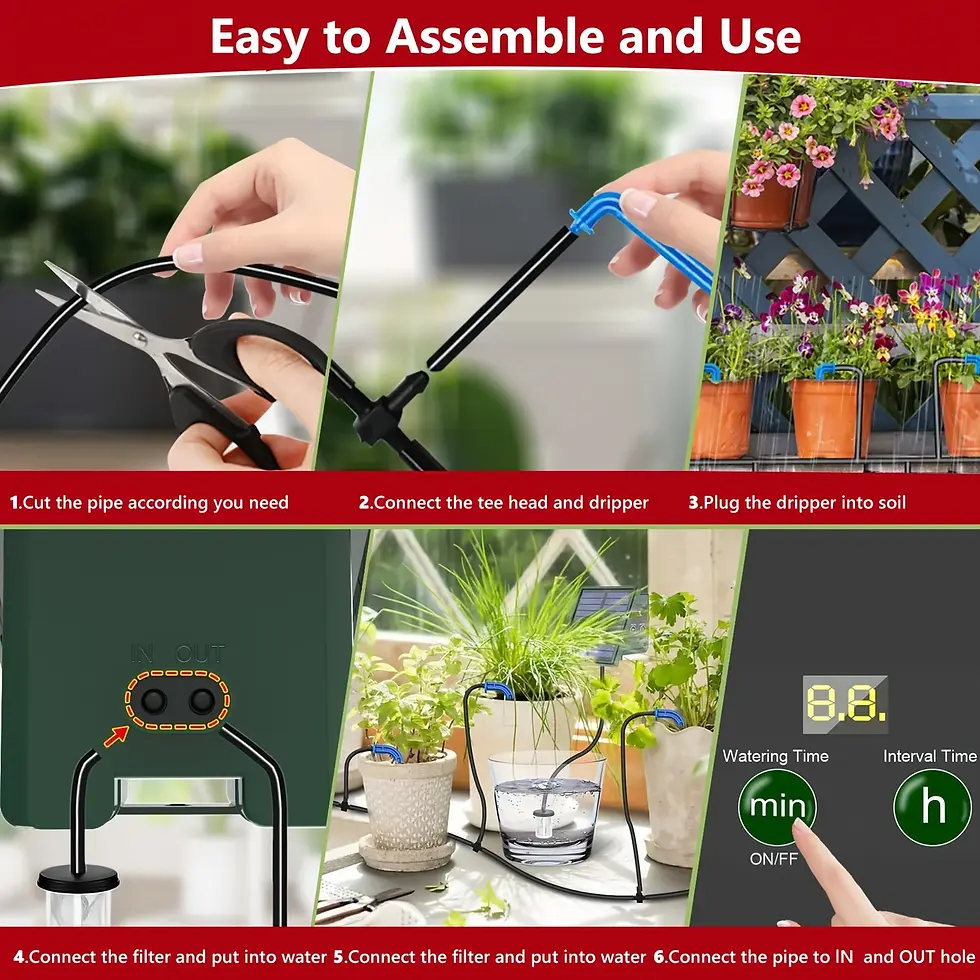 Easy to Assemble and Use

1.Cut the pipe according you need

2.Connect the tee head and dripper

3.Plug the dripper into soil

IN OUT

8.8.

Watering Time

Interval Time

min

h

ON/FF

4.Connect the filter and put into water

5.Connect the filter and put into water

6.Connect the pipe to IN and OUT hole