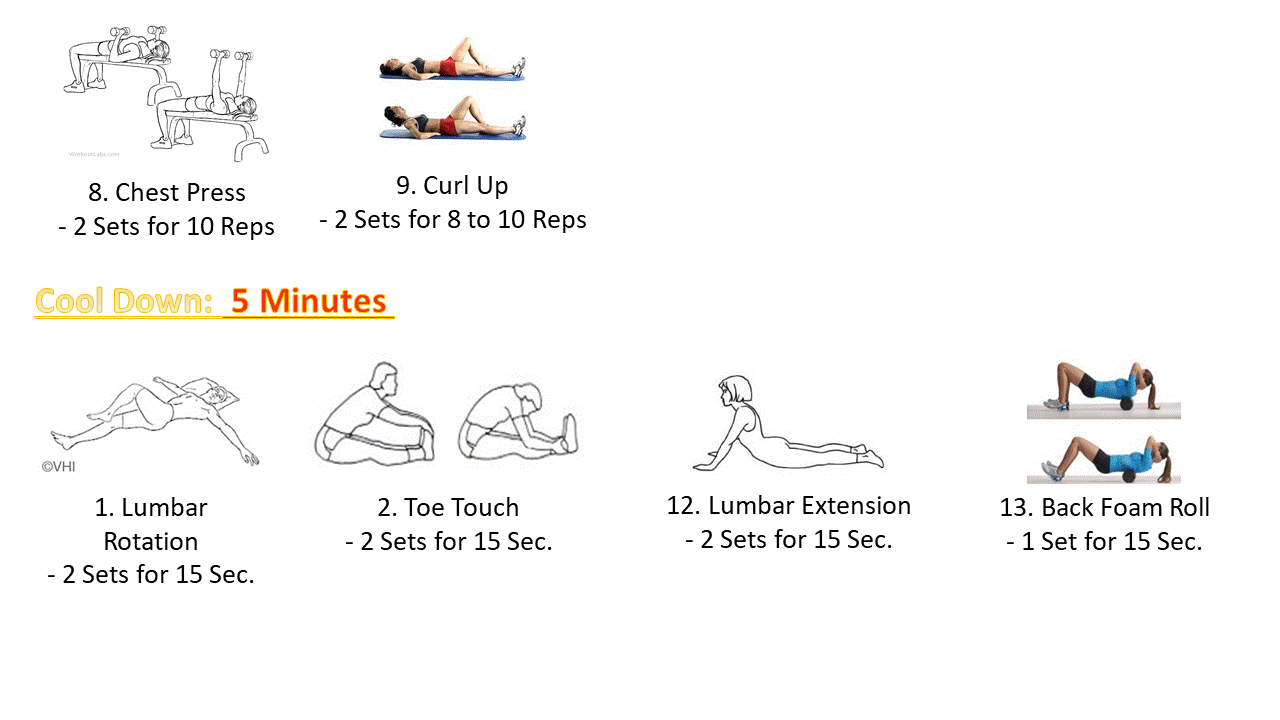 WorkoutLabs.com

8. Chest Press
- 2 Sets for 10 Reps

9. Curl Up
- 2 Sets for 8 to 10 Reps

Cool Down: 5 Minutes

©VHI

1. Lumbar Rotation
- 2 Sets for 15 Sec.

2. Toe Touch
- 2 Sets for 15 Sec.

12. Lumbar Extension
- 2 Sets for 15 Sec.

13. Back Foam Roll
- 1 Set for 15 Sec.