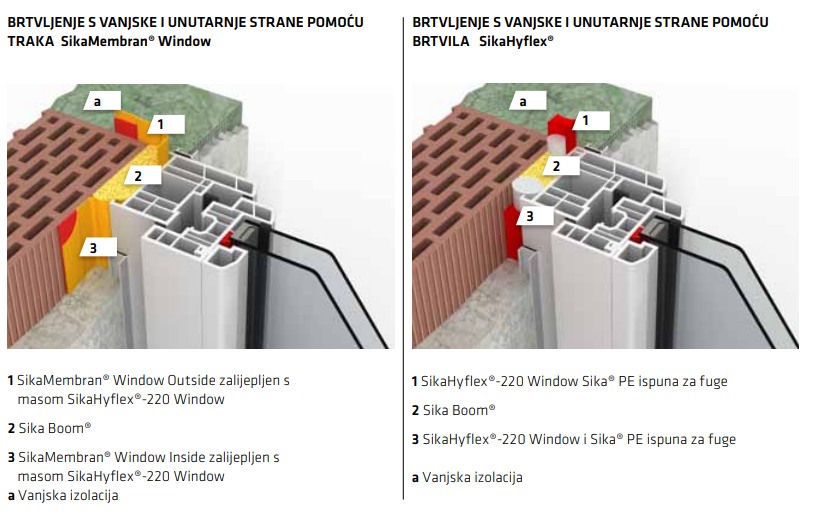 BRTVLJENJE S VANJSKE I UNUTARNJE STRANE POMOĆU TRAKA SikaMembran® Window

a
1
2
3

1 SikaMembran® Window Outside zalijepljen s masom SikaHyflex®-220 Window

2 Sika Boom®

3 SikaMembran® Window Inside zalijepljen s masom SikaHyflex®-220 Window
a Vanjska izolacija

BRTVLJENJE S VANJSKE I UNUTARNJE STRANE POMOĆU BRTVILA SikaHyflex®

a
1
2
3

1 SikaHyflex®-220 Window Sika® PE ispuna za fuge

2 Sika Boom®

3 SikaHyflex®-220 Window i Sika® PE ispuna za fuge

a Vanjska izolacija