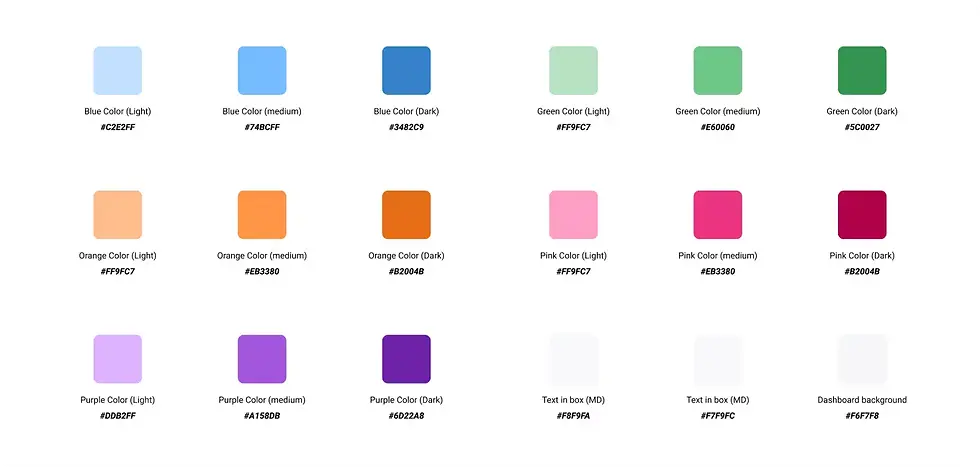 Blue Color (Light)
#C2E2FF

Blue Color (medium)
#74BCFF

Blue Color (Dark)
#3482C9

Green Color (Light)
#FF9FC7

Green Color (medium)
#E60060

Green Color (Dark)
#5C0027

Orange Color (Light)
#FF9FC7

Orange Color (medium)
#EB3380

Orange Color (Dark)
#B2004B

Pink Color (Light)
#FF9FC7

Pink Color (medium)
#EB3380

Pink Color (Dark)
#B2004B

Purple Color (Light)
#DDB2FF

Purple Color (medium)
#A158DB

Purple Color (Dark)
#6D22A8

Text in box (MD)
#F8F9FA

Text in box (MD)
#F7F9FC

Dashboard background
#F6F7F8