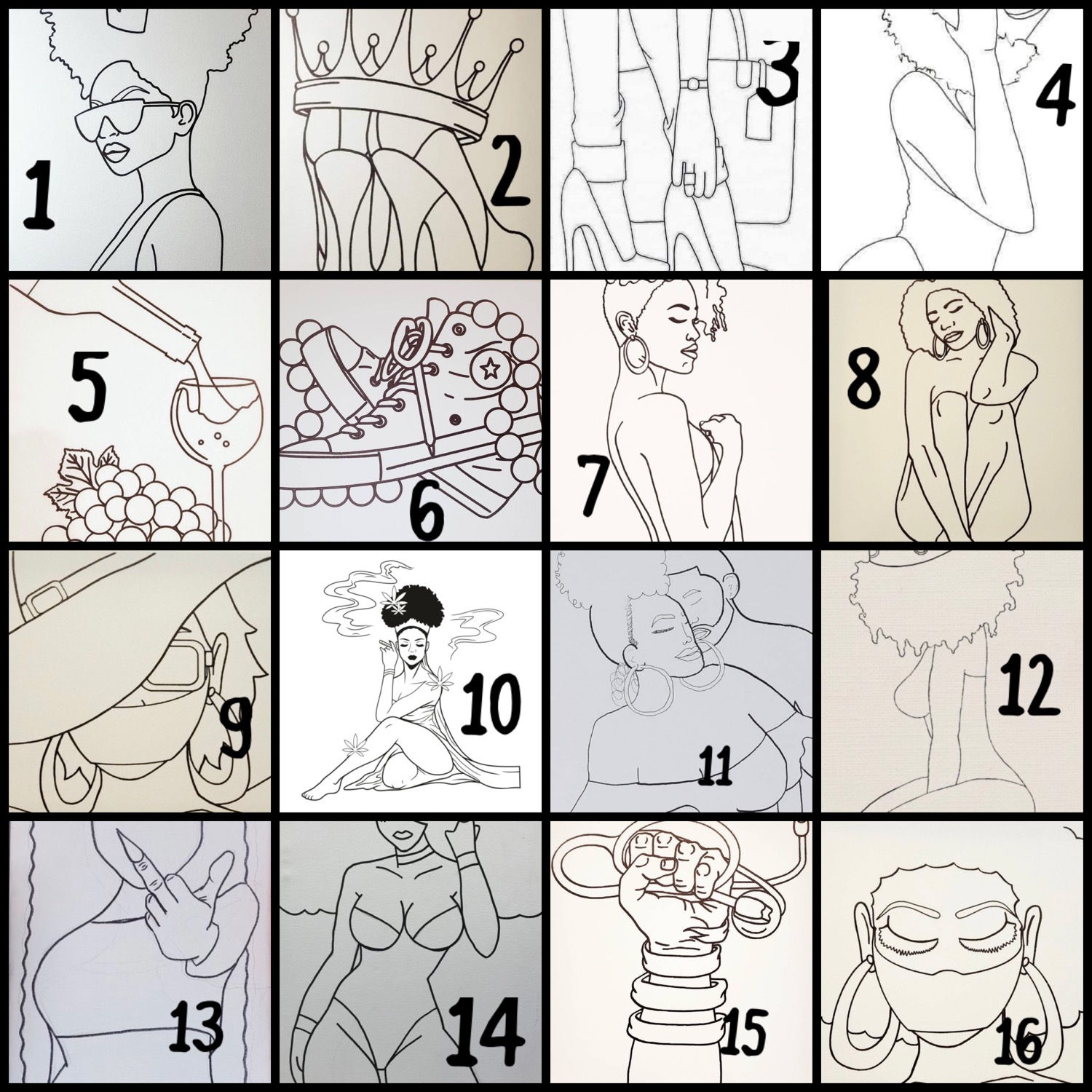 1

2

3

4

5

6

7

8

9

10

11

12

13

14

15

16