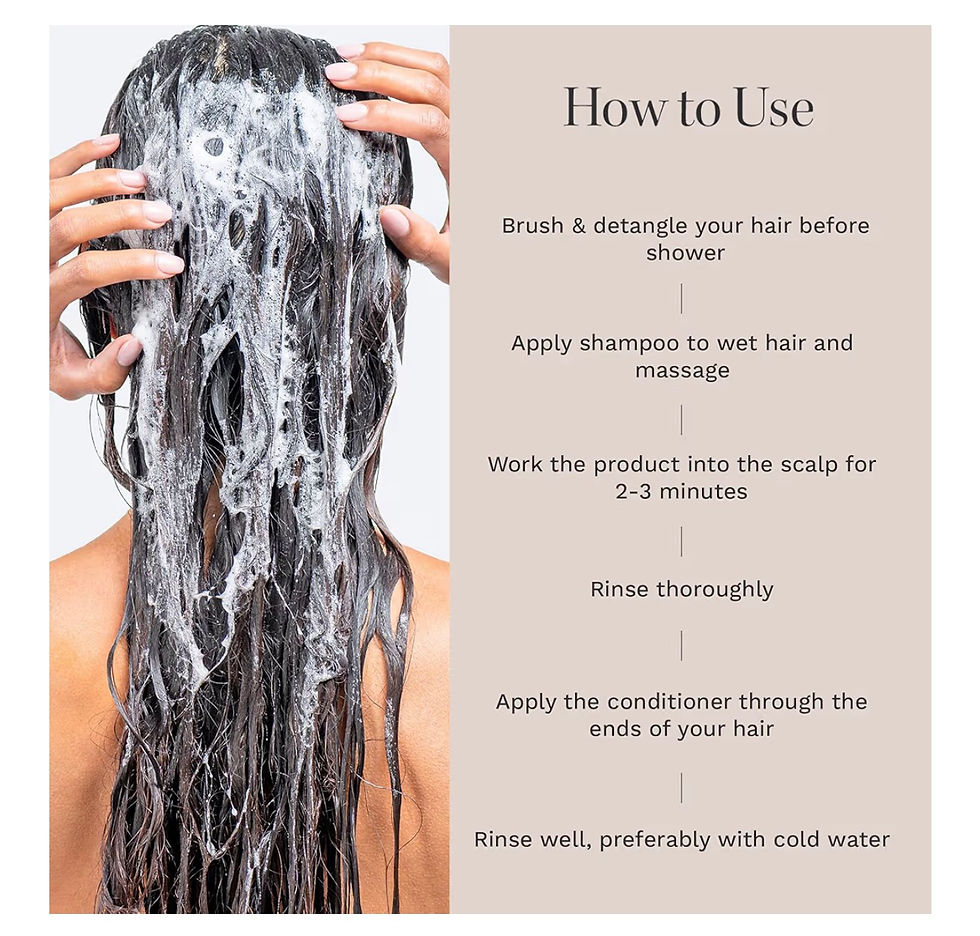 How to Use

Brush & detangle your hair before shower

Apply shampoo to wet hair and massage

Work the product into the scalp for 2-3 minutes

Rinse thoroughly

Apply the conditioner through the ends of your hair

Rinse well, preferably with cold water