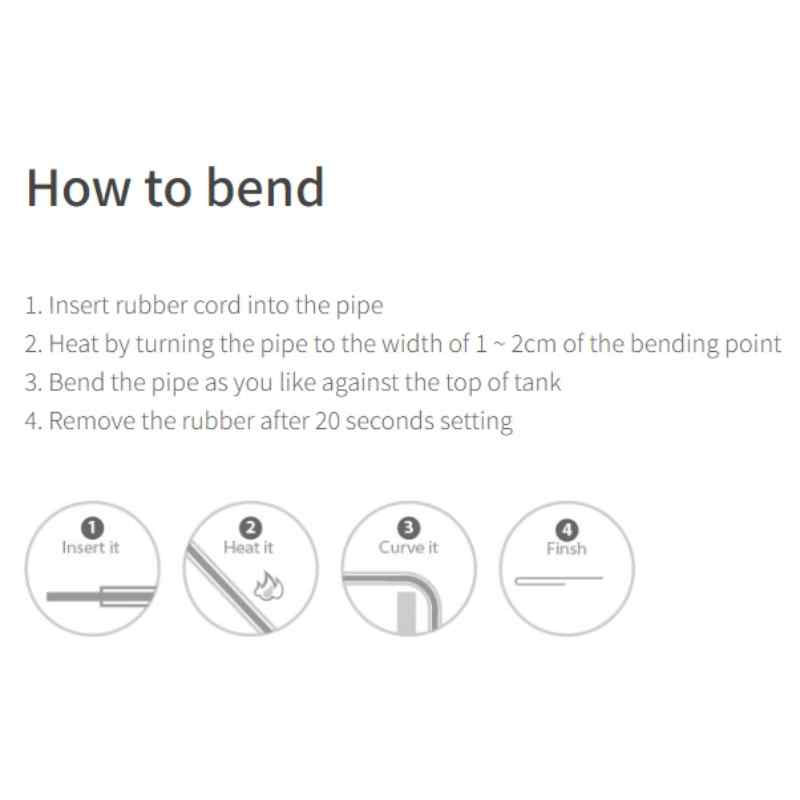 How to bend

1. Insert rubber cord into the pipe
2. Heat by turning the pipe to the width of 1 ~ 2cm of the bending point
3. Bend the pipe as you like against the top of tank
4. Remove the rubber after 20 seconds setting

1 Insert it

2 Heat it

3 Curve it

4 Finsh