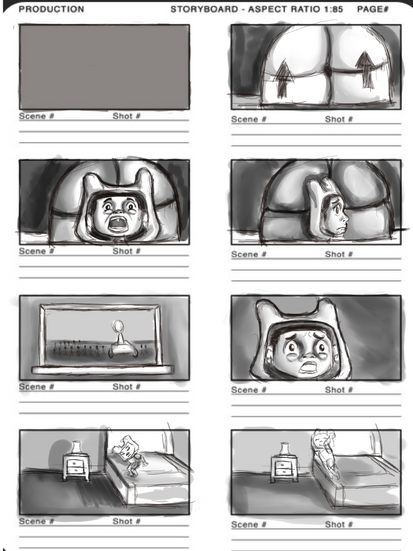 PRODUCTION STORYBOARD - ASPECT RATIO 1:85 PAGE#

Scene # Shot #

Scene # Shot #

Scene # Shot #

Scene # Shot #

Scene # Shot #

Scene # Shot #

Scene # Shot #

Scene # Shot #