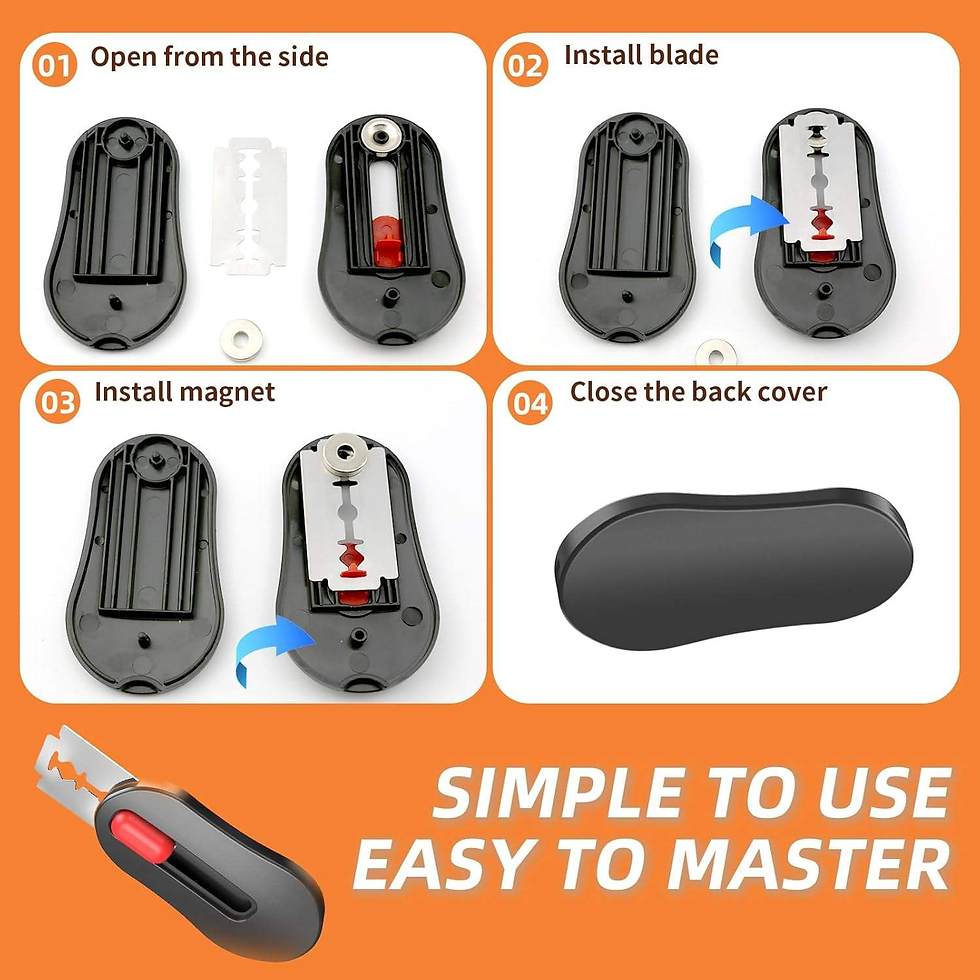 01 Open from the side

02 Install blade

03 Install magnet

04 Close the back cover

SIMPLE TO USE
EASY TO MASTER