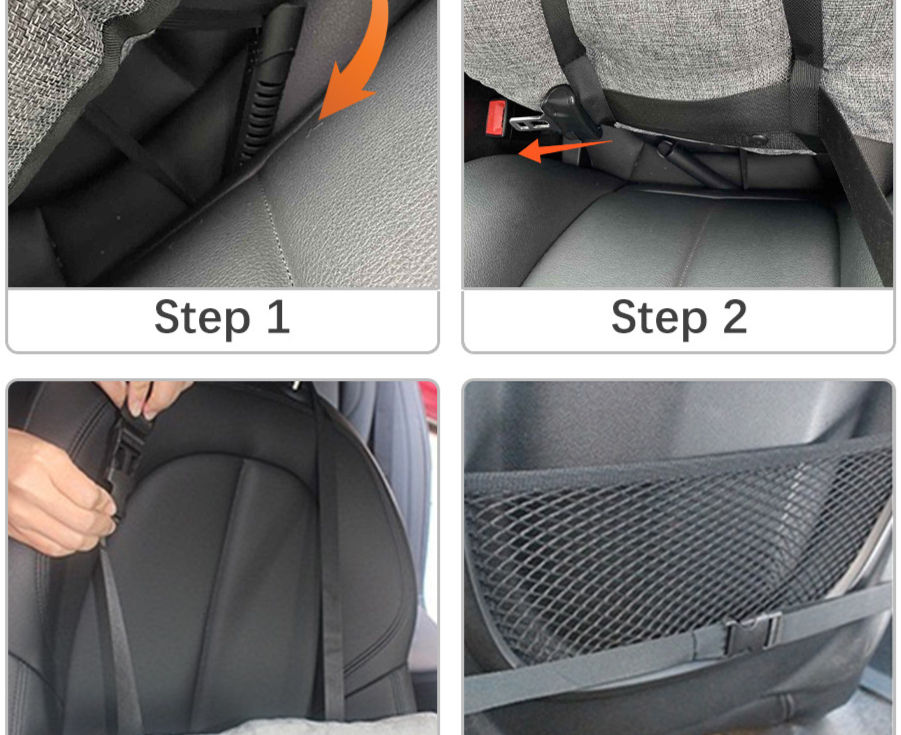 Step 1

Step 2