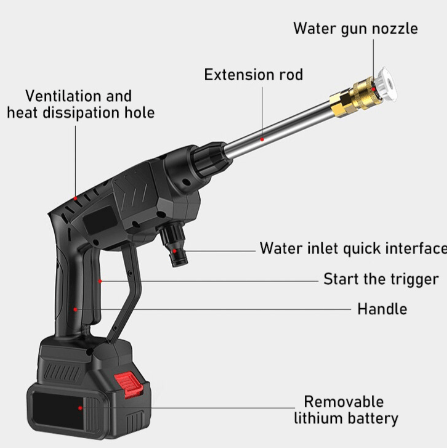 Water gun nozzle

Extension rod

Ventilation and heat dissipation hole

Water inlet quick interface

Start the trigger

Handle

Removable lithium battery