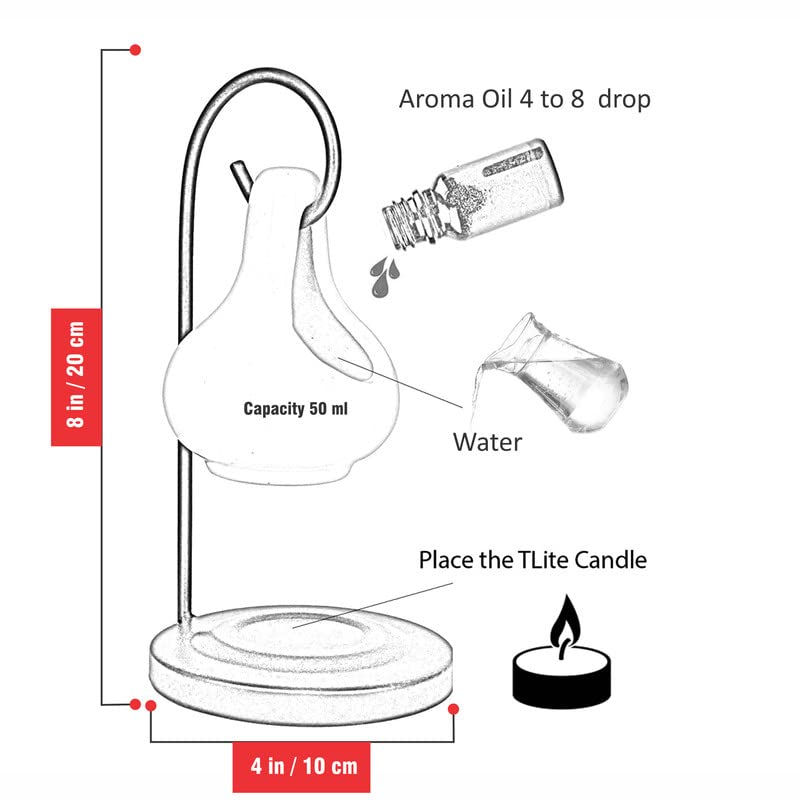 Aroma Oil 4 to 8 drop

8 in / 20 cm

Capacity 50 ml

Water

Place the TLite Candle

4 in / 10 cm