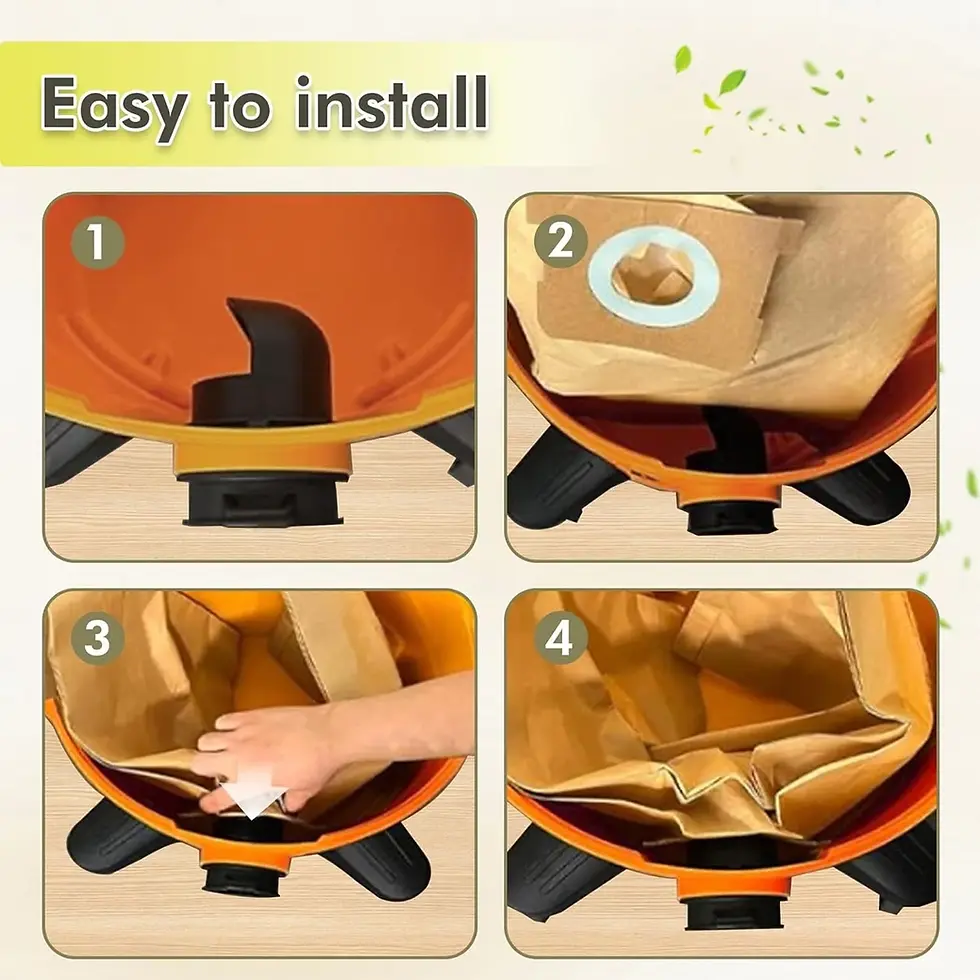 Easy to install

1

2

3

4