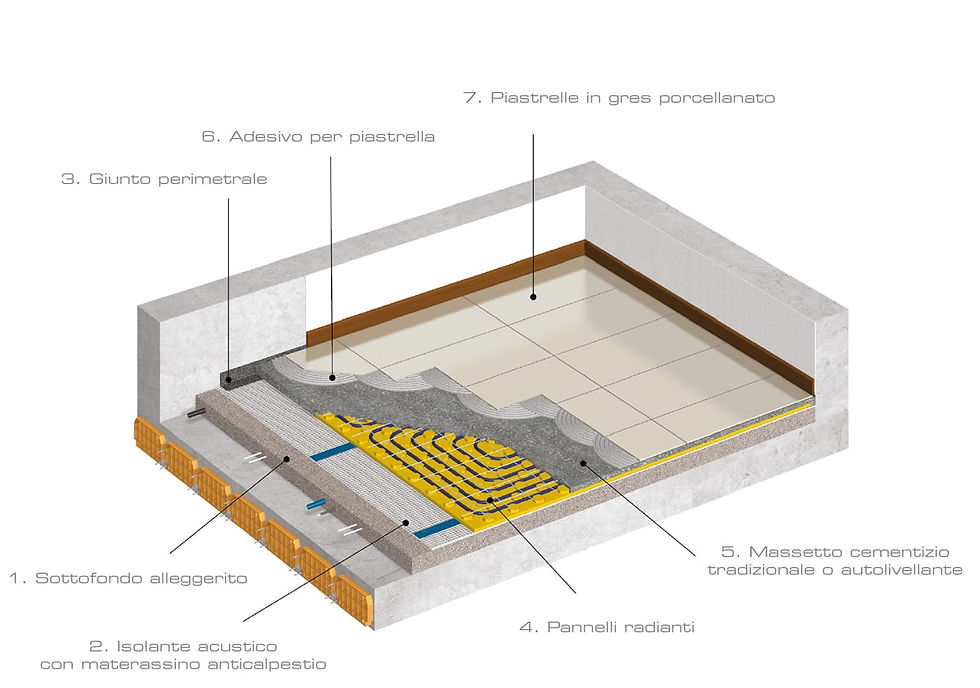 7. Piastrelle in gres porcellanato

6. Adesivo per piastrella

3. Giunto perimetrale

1. Sottofondo alleggerito

2. Isolante acustico con materassino anticalpestio

4. Pannelli radianti

5. Massetto cementizio tradizionale o autolivellante