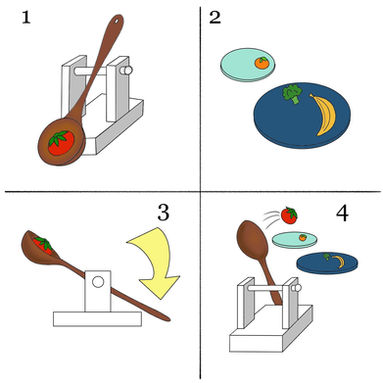 1

2

3

4