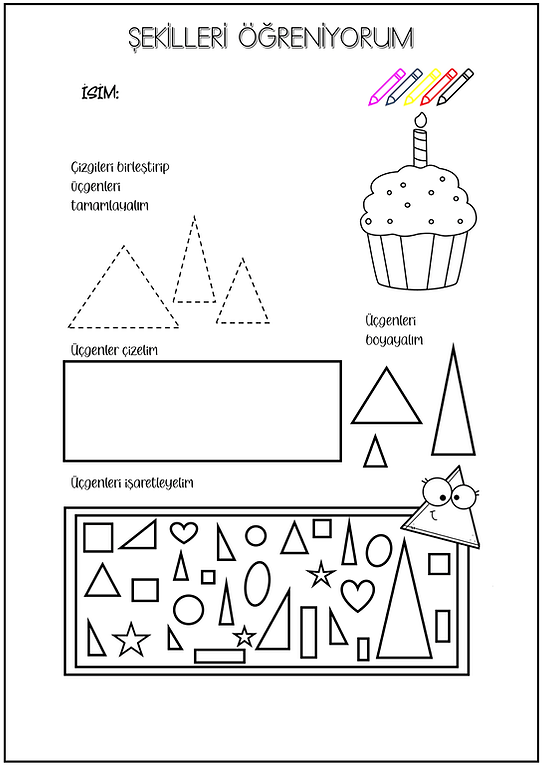 ŞEKİLLERİ ÖĞRENİYORUM

İSİM:

Çizgileri birleştirip üçgenleri tamamlayalım

Üçgenleri boyayalım

Üçgenler çizelim

Üçgenleri işaretleyelim