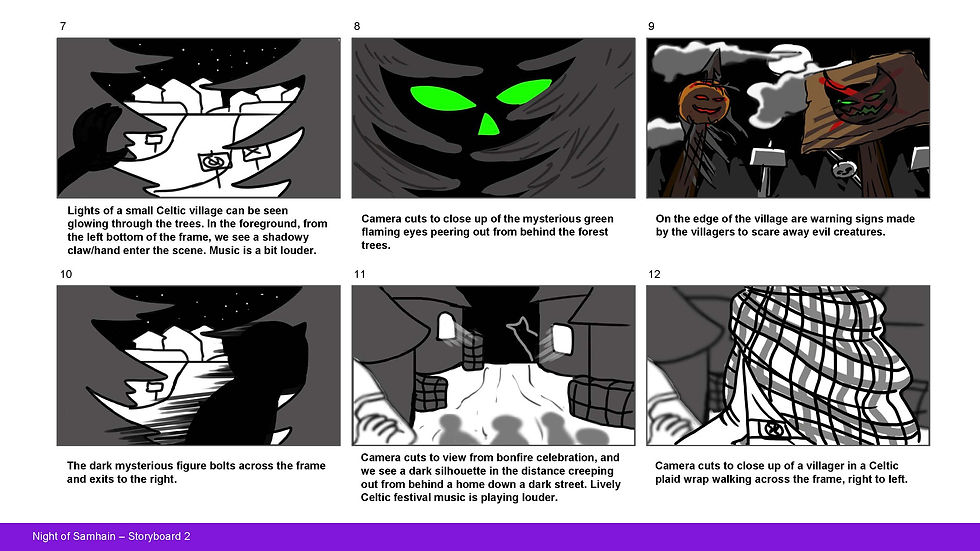 7

Lights of a small Celtic village can be seen glowing through the trees. In the foreground, from the left bottom of the frame, we see a shadowy claw/hand enter the scene. Music is a bit louder.

8

Camera cuts to close up of the mysterious green flaming eyes peering out from behind the forest trees.

9

On the edge of the village are warning signs made by the villagers to scare away evil creatures.

10

The dark mysterious figure bolts across the frame and exits to the right.

11

Camera cuts to view from bonfire celebration, and we see a dark silhouette in the distance creeping out from behind a home down a dark street. Lively Celtic festival music is playing louder.

12

Camera cuts to close up of a villager in a Celtic plaid wrap walking across the frame, right to left.

Night of Samhain – Storyboard 2