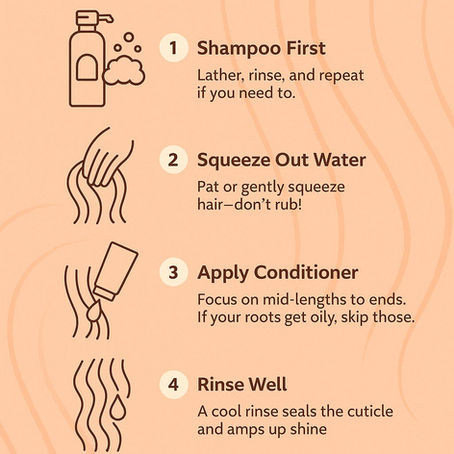 1 Shampoo First

Lather, rinse, and repeat if you need to.

2 Squeeze Out Water

Pat or gently squeeze hair—don't rub!

3 Apply Conditioner

Focus on mid-lengths to ends. If your roots get oily, skip those.

4 Rinse Well

A cool rinse seals the cuticle and amps up shine