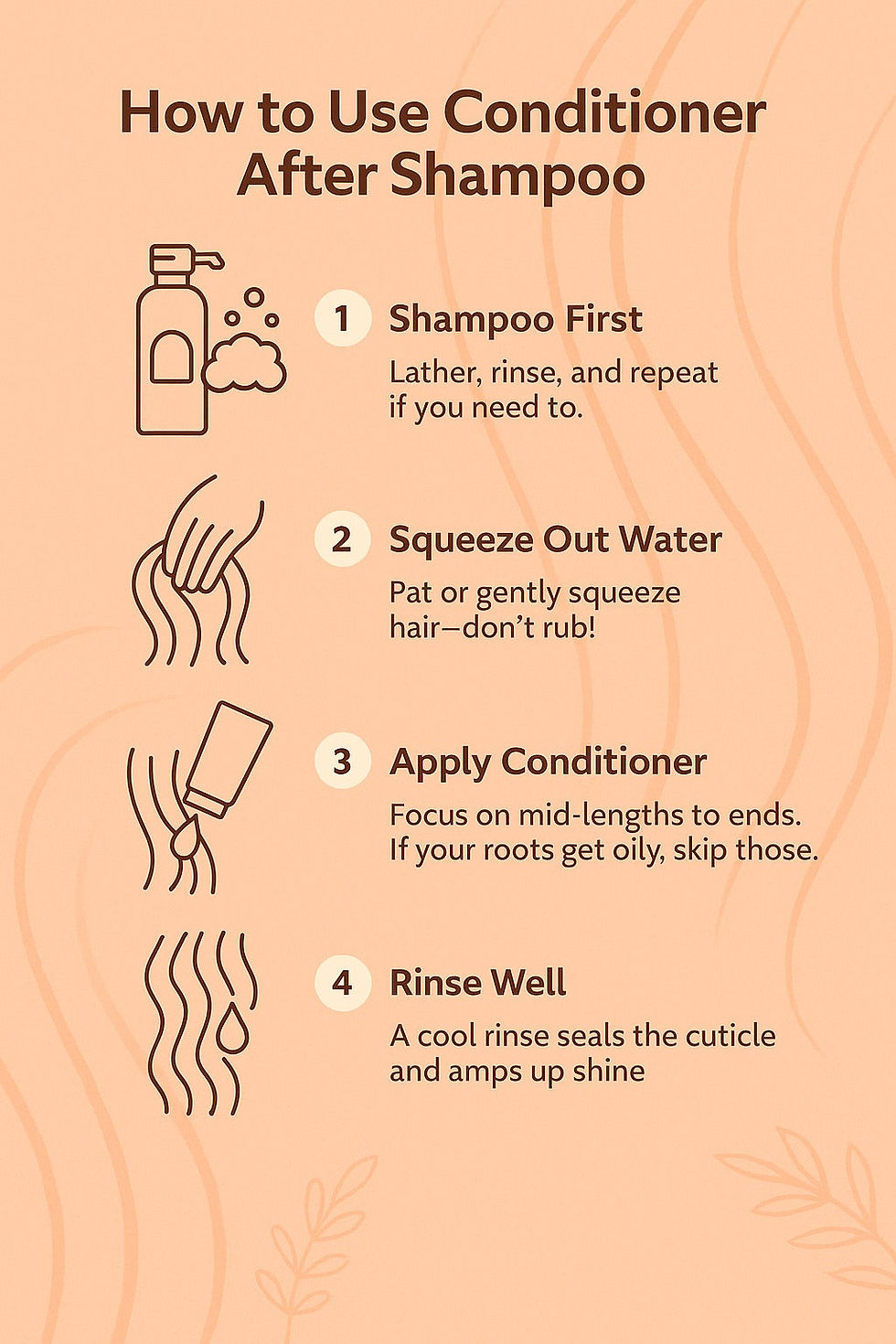 How to Use Conditioner After Shampoo

1 Shampoo First
Lather, rinse, and repeat if you need to.

2 Squeeze Out Water
Pat or gently squeeze hair—don't rub!

3 Apply Conditioner
Focus on mid-lengths to ends. If your roots get oily, skip those.

4 Rinse Well
A cool rinse seals the cuticle and amps up shine