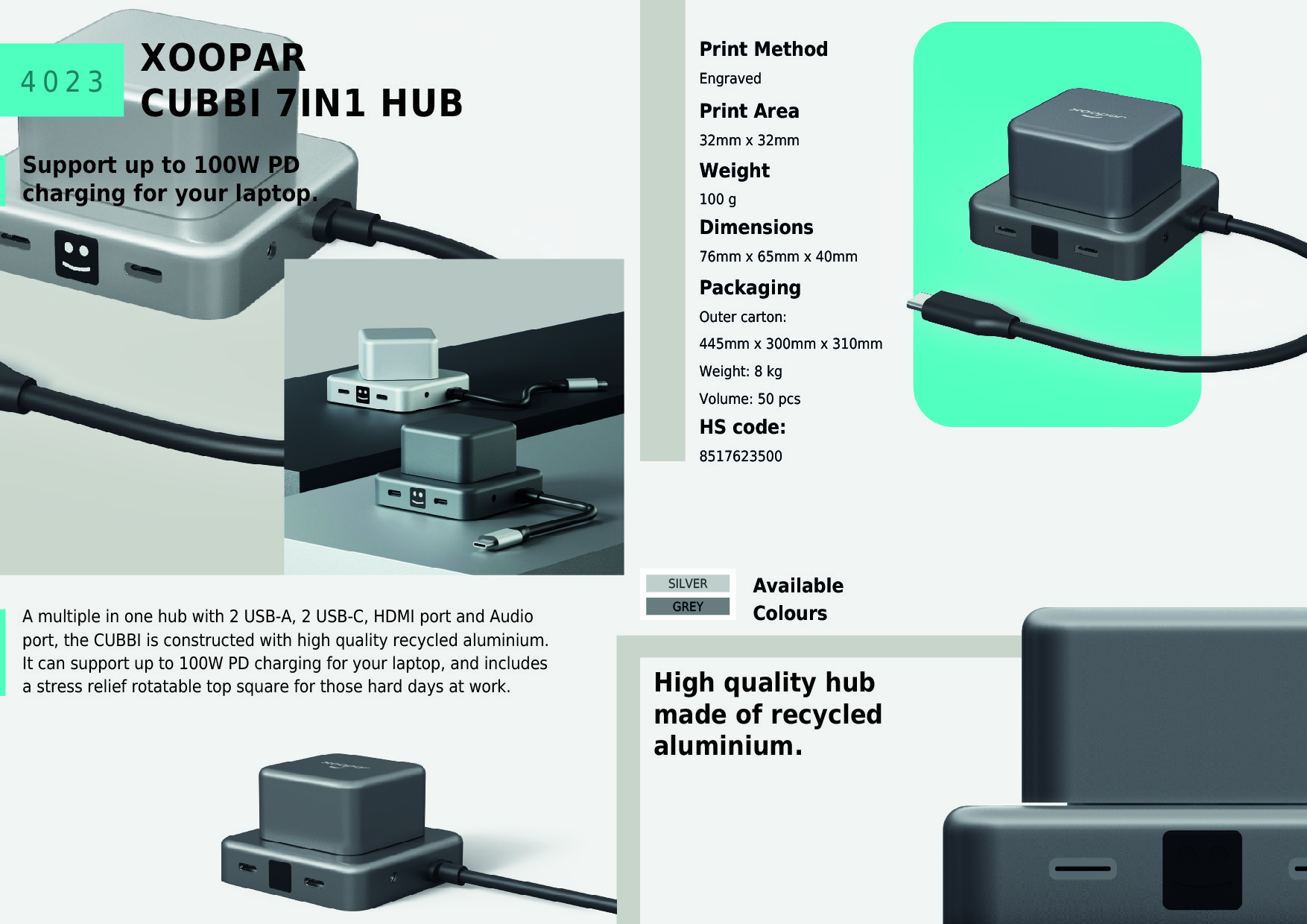 4023

XOOPAR
CUBBI 7IN1 HUB

Support up to 100W PD charging for your laptop.

A multiple in one hub with 2 USB-A, 2 USB-C, HDMI port and Audio port, the CUBBI is constructed with high quality recycled aluminium. It can support up to 100W PD charging for your laptop, and includes a stress relief rotatable top square for those hard days at work.

Print Method
Engraved
Print Area
32mm x 32mm
Weight
100 g
Dimensions
76mm x 65mm x 40mm
Packaging
Outer carton:
445mm x 300mm x 310mm
Weight: 8 kg
Volume: 50 pcs
HS code:
8517623500

xoopar

SILVER
GREY

Available Colours

High quality hub made of recycled aluminium.

xoopar