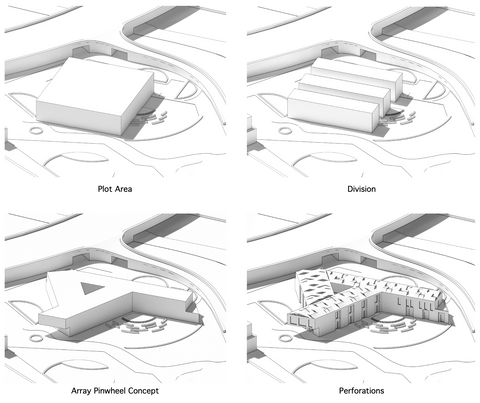 Plot Area

Division

Array Pinwheel Concept

Perforations