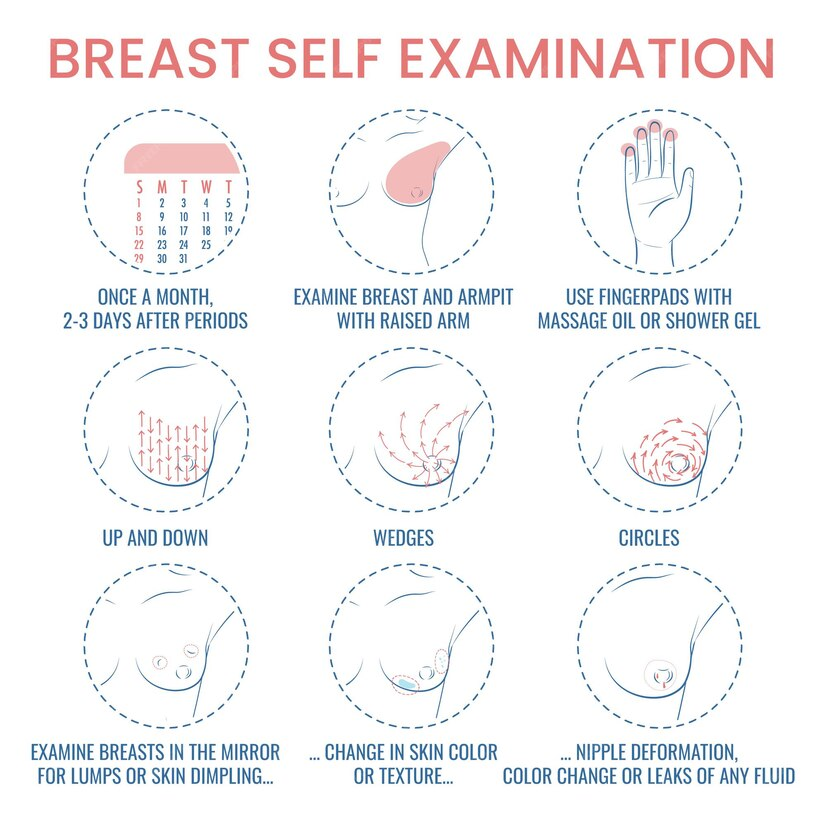 BREAST SELF EXAMINATION

S M T W T
1 2 3 4 5
8 9 10 11 12
15 16 17 18 19
22 23 24 25
29 30 31

ONCE A MONTH, 2-3 DAYS AFTER PERIODS

EXAMINE BREAST AND ARMPIT WITH RAISED ARM

USE FINGERPADS WITH MASSAGE OIL OR SHOWER GEL

UP AND DOWN

WEDGES

CIRCLES

EXAMINE BREASTS IN THE MIRROR FOR LUMPS OR SKIN DIMPLING...

... CHANGE IN SKIN COLOR OR TEXTURE...

... NIPPLE DEFORMATION, COLOR CHANGE OR LEAKS OF ANY FLUID