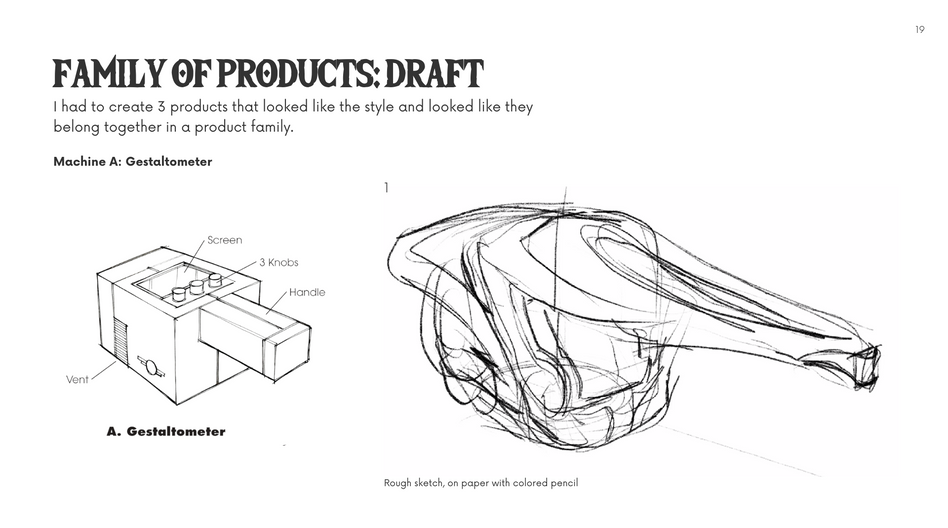 19

FAMILY OF PRODUCTS: DRAFT

I had to create 3 products that looked like the style and looked like they belong together in a product family.

Machine A: Gestaltometer

Screen

3 Knobs

Handle

Vent

A. Gestaltometer

1

Rough sketch, on paper with colored pencil