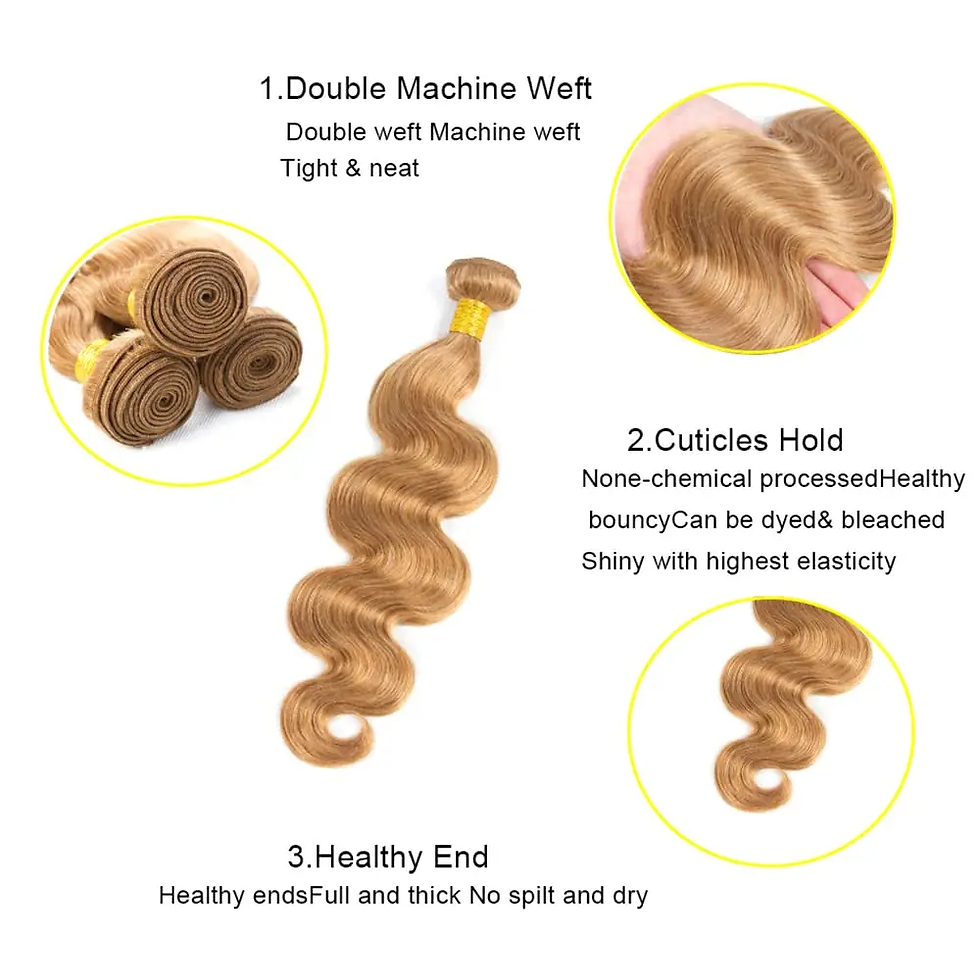 1.Double Machine Weft
Double weft Machine weft
Tight & neat

2.Cuticles Hold
None-chemical processedHealthy bouncyCan be dyed& bleached
Shiny with highest elasticity

3.Healthy End
Healthy endsFull and thick No spilt and dry