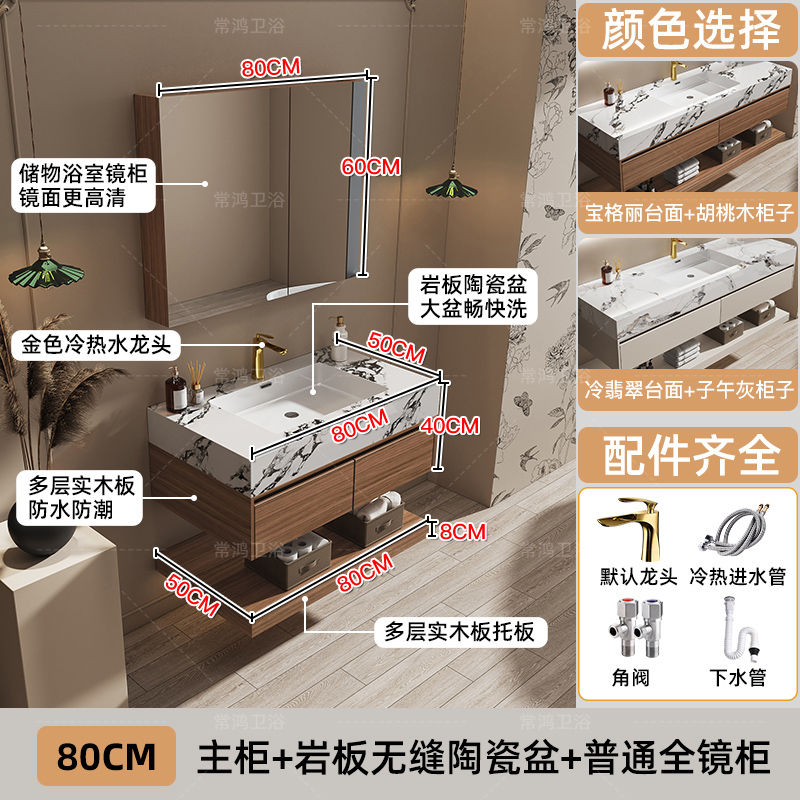 常鸿卫浴

80CM

60CM

储物浴室镜柜
镜面更高清

岩板陶瓷盆
大盆畅快洗

金色冷热水龙头

50CM

80CM

40CM

多层实木板
防水防潮

8CM

50CM

80CM

多层实木板托板

颜色选择

宝格丽台面+胡桃木柜子

冷翡翠台面+子午灰柜子

配件齐全

默认龙头

冷热进水管

角阀

下水管

80CM

主柜+岩板无缝陶瓷盆+普通全镜柜