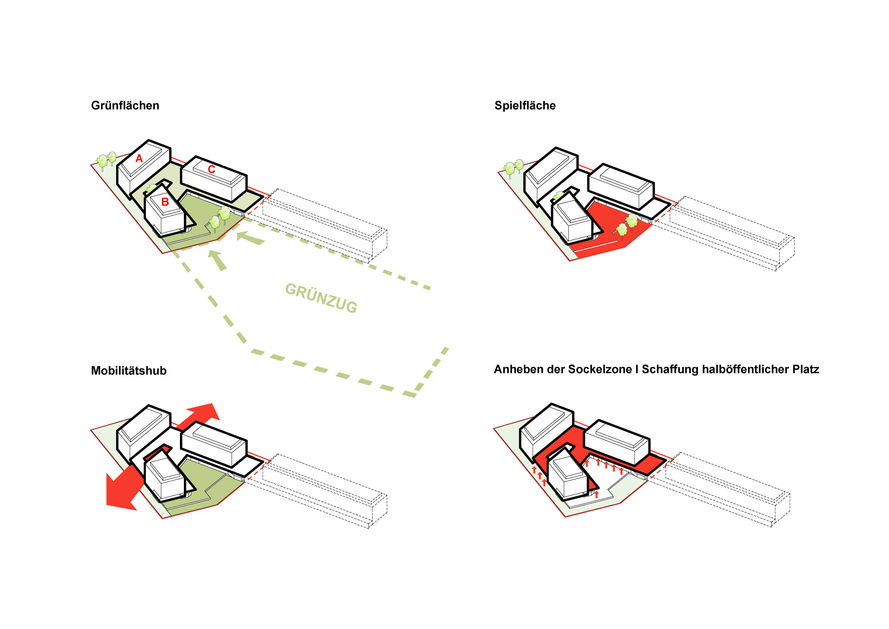 Grünflächen

A

C

B

GRÜNZUG

Spielfläche

Mobilitätshub

Anheben der Sockelzone I Schaffung halböffentlicher Platz