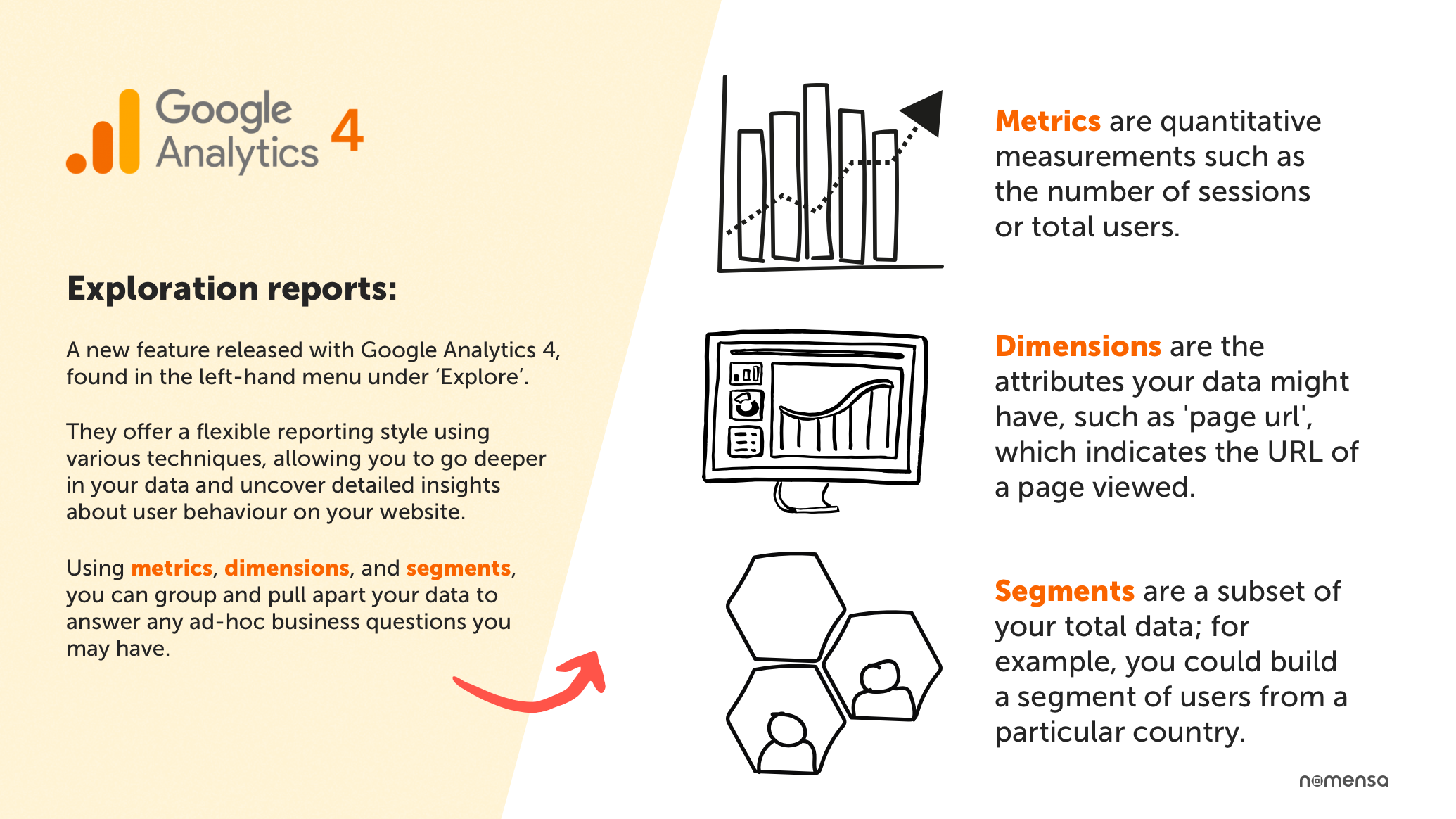 Google Analytics 4

Exploration reports:

A new feature released with Google Analytics 4, found in the left-hand menu under 'Explore'.

They offer a flexible reporting style using various techniques, allowing you to go deeper in your data and uncover detailed insights about user behaviour on your website.

Using metrics, dimensions, and segments, you can group and pull apart your data to answer any ad-hoc business questions you may have.

Metrics are quantitative measurements such as the number of sessions or total users.

Dimensions are the attributes your data might have, such as 'page url', which indicates the URL of a page viewed.

Segments are a subset of your total data; for example, you could build a segment of users from a particular country.

nomensa