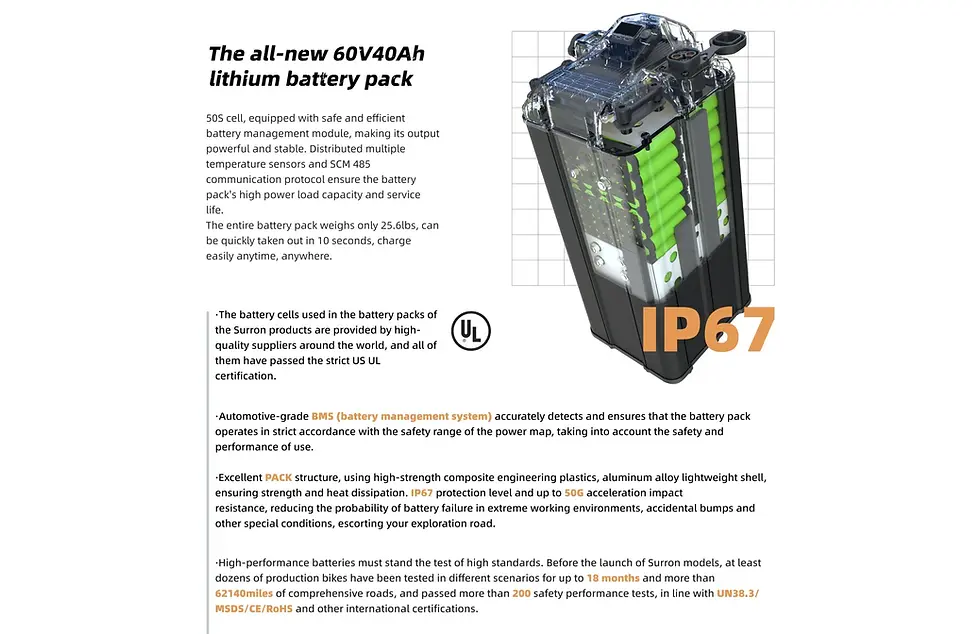 The all-new 60V40Ah lithium battery pack

50S cell, equipped with safe and efficient battery management module, making its output powerful and stable. Distributed multiple temperature sensors and SCM 485 communication protocol ensure the battery pack's high power load capacity and service life.
The entire battery pack weighs only 25.6lbs, can be quickly taken out in 10 seconds, charge easily anytime, anywhere.

IP67

·The battery cells used in the battery packs of the Surron products are provided by high-quality suppliers around the world, and all of them have passed the strict US UL certification.

UL

·Automotive-grade BMS (battery management system) accurately detects and ensures that the battery pack operates in strict accordance with the safety range of the power map, taking into account the safety and performance of use.

·Excellent PACK structure, using high-strength composite engineering plastics, aluminum alloy lightweight shell, ensuring strength and heat dissipation. IP67 protection level and up to 50G acceleration impact resistance, reducing the probability of battery failure in extreme working environments, accidental bumps and other special conditions, escorting your exploration road.

·High-performance batteries must stand the test of high standards. Before the launch of Surron models, at least dozens of production bikes have been tested in different scenarios for up to 18 months and more than 62140miles of comprehensive roads, and passed more than 200 safety performance tests, in line with UN38.3/ MSDS/CE/RoHS and other international certifications.