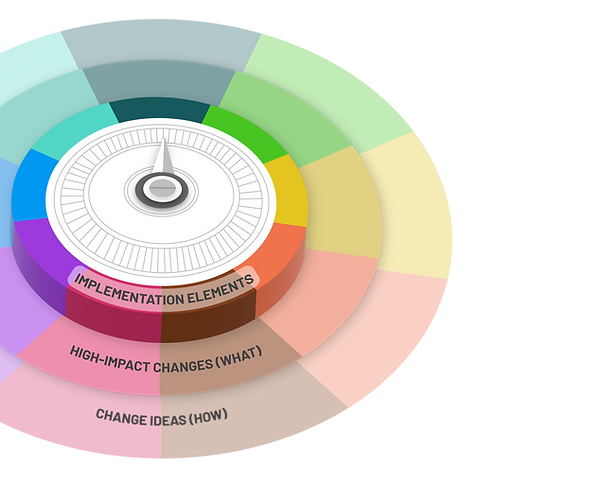 IMPLEMENTATION ELEMENTS

HIGH-IMPACT CHANGES (WHAT)

CHANGE IDEAS (HOW)