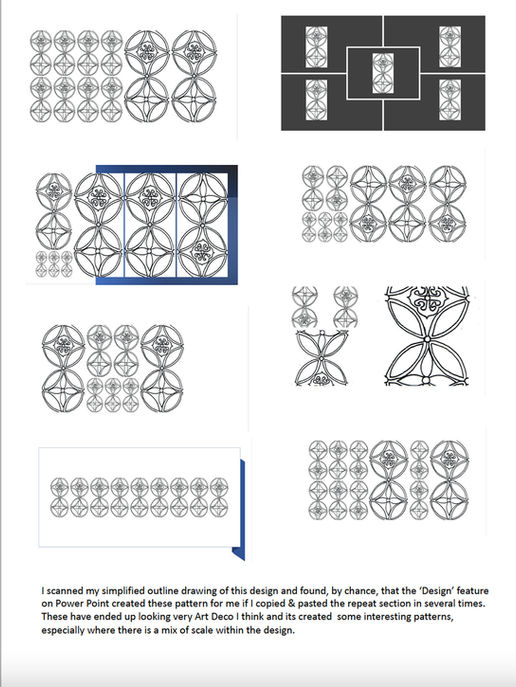 I scanned my simplified outline drawing of this design and found, by chance, that the 'Design' feature on Power Point created these pattern for me if I copied & pasted the repeat section in several times. These have ended up looking very Art Deco I think and its created some interesting patterns, especially where there is a mix of scale within the design.