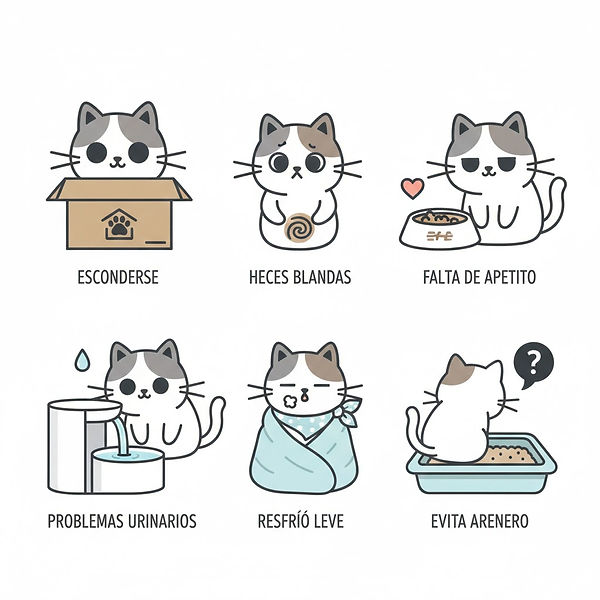 ESCONDERSE

HECES BLANDAS

FALTA DE APETITO

PROBLEMAS URINARIOS

RESFRÍÓ LEVE

EVITA ARENERO

?