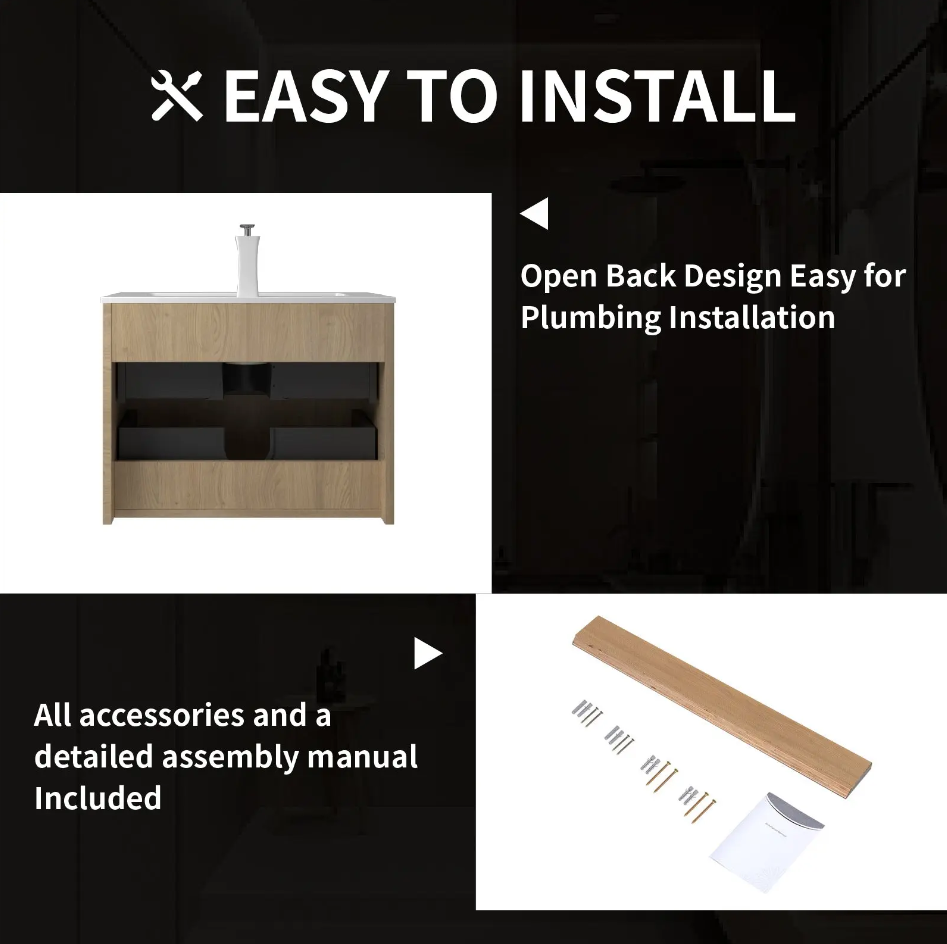 EASY TO INSTALL

Open Back Design Easy for Plumbing Installation

All accessories and a detailed assembly manual Included