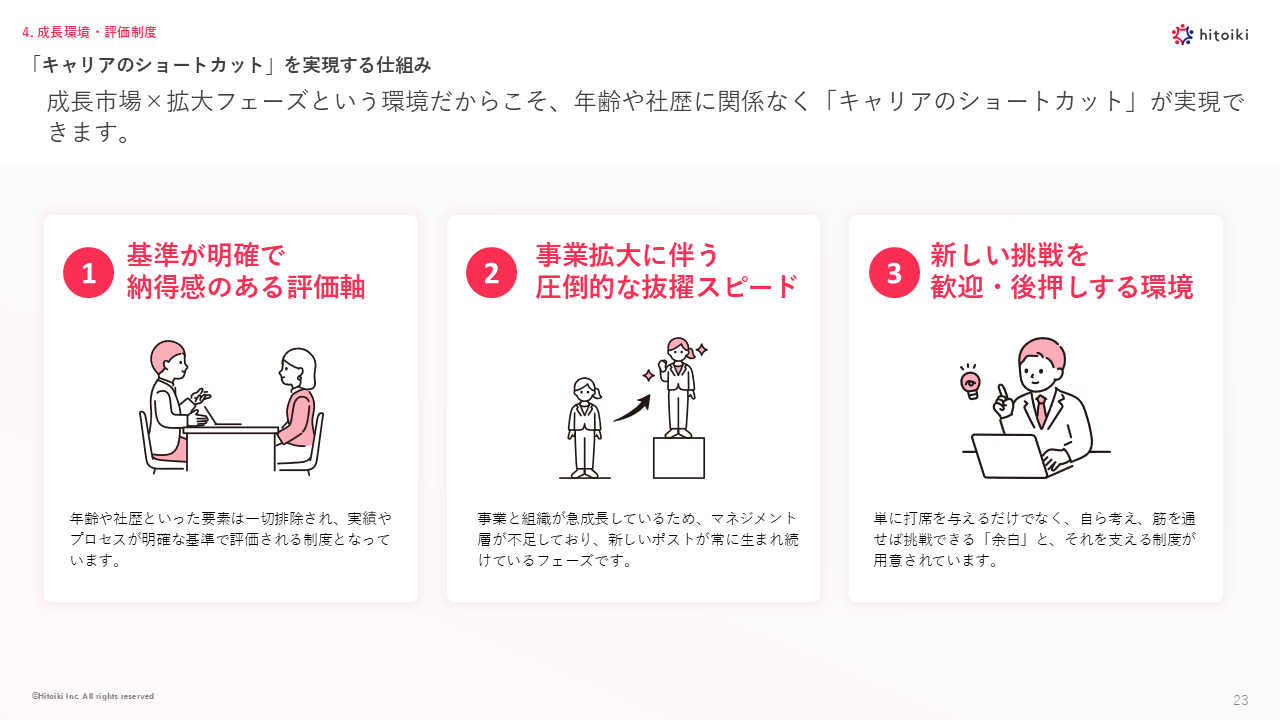 4. 成長環境・評価制度

hitoiki

「キャリアのショートカット」を実現する仕組み

成長市場×拡大フェーズという環境だからこそ、年齢や社歴に関係なく「キャリアのショートカット」が実現できます。

1 基準が明確で 納得感のある評価軸

年齢や社歴といった要素は一切排除され、実績やプロセスが明確な基準で評価される制度となっています。

2 事業拡大に伴う 圧倒的な抜擢スピード

事業と組織が急成長しているため、マネジメント層が不足しており、新しいポストが常に生まれ続けているフェーズです。

3 新しい挑戦を 歓迎・後押しする環境

単に打席を与えるだけでなく、自ら考え、筋を通せば挑戦できる「余白」と、それを支える制度が用意されています。

©Hitoiki Inc. All rights reserved

23