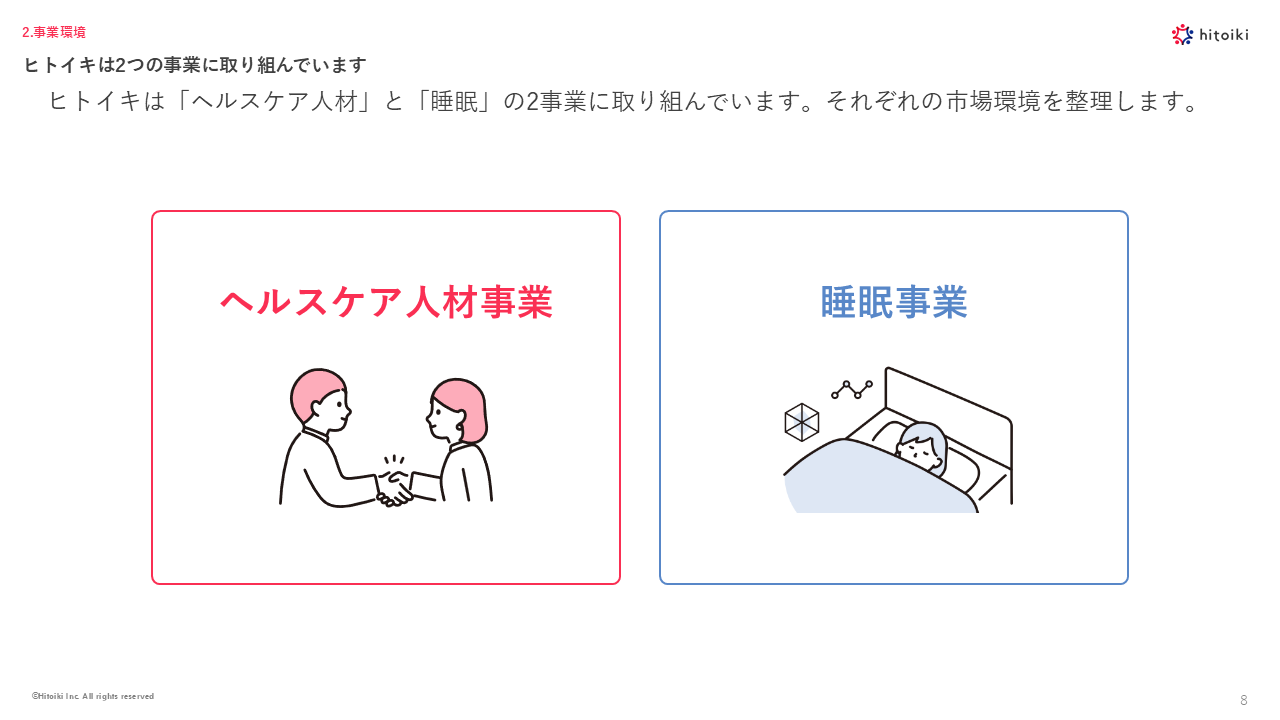 2.事業環境

hitoiki

ヒトイキは2つの事業に取り組んでいます

ヒトイキは「ヘルスケア人材」と「睡眠」の2事業に取り組んでいます。それぞれの市場環境を整理します。

ヘルスケア人材事業

睡眠事業

©Hitoiki Inc. All rights reserved

8