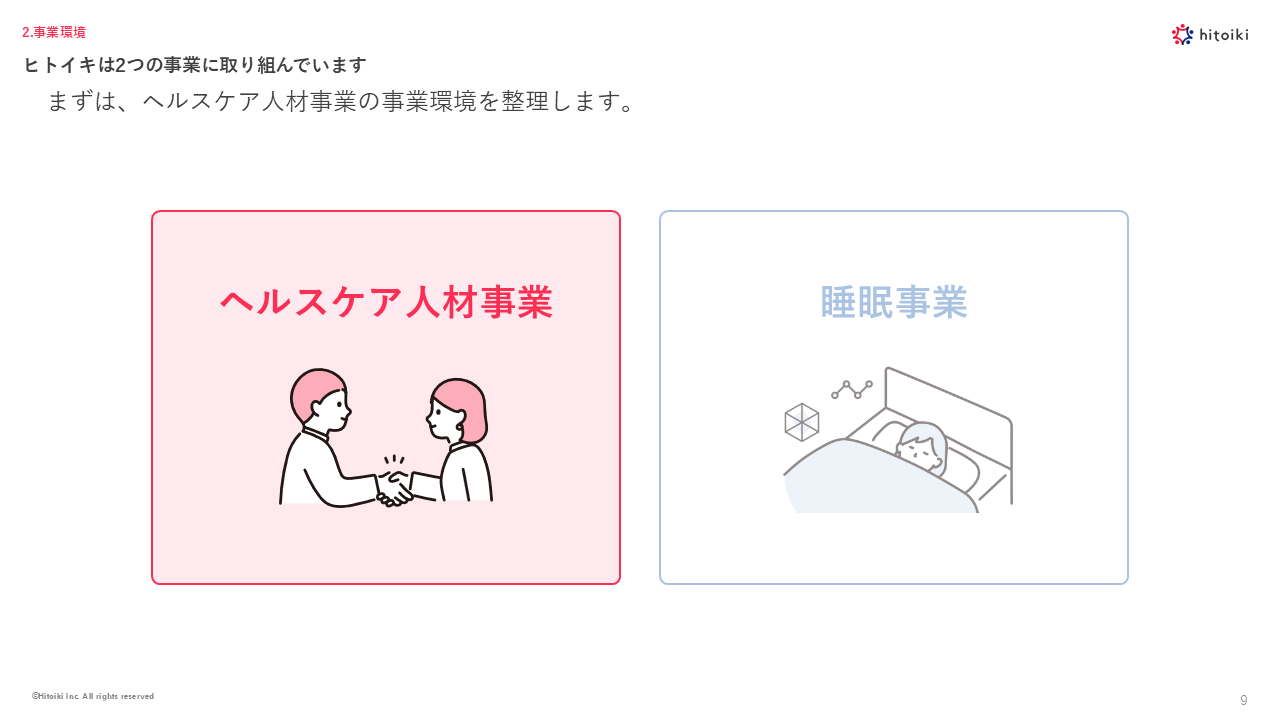 2.事業環境

hitoiki

ヒトイキは2つの事業に取り組んでいます

まずは、ヘルスケア人材事業の事業環境を整理します。

ヘルスケア人材事業

睡眠事業

©Hitoiki Inc. All rights reserved

9