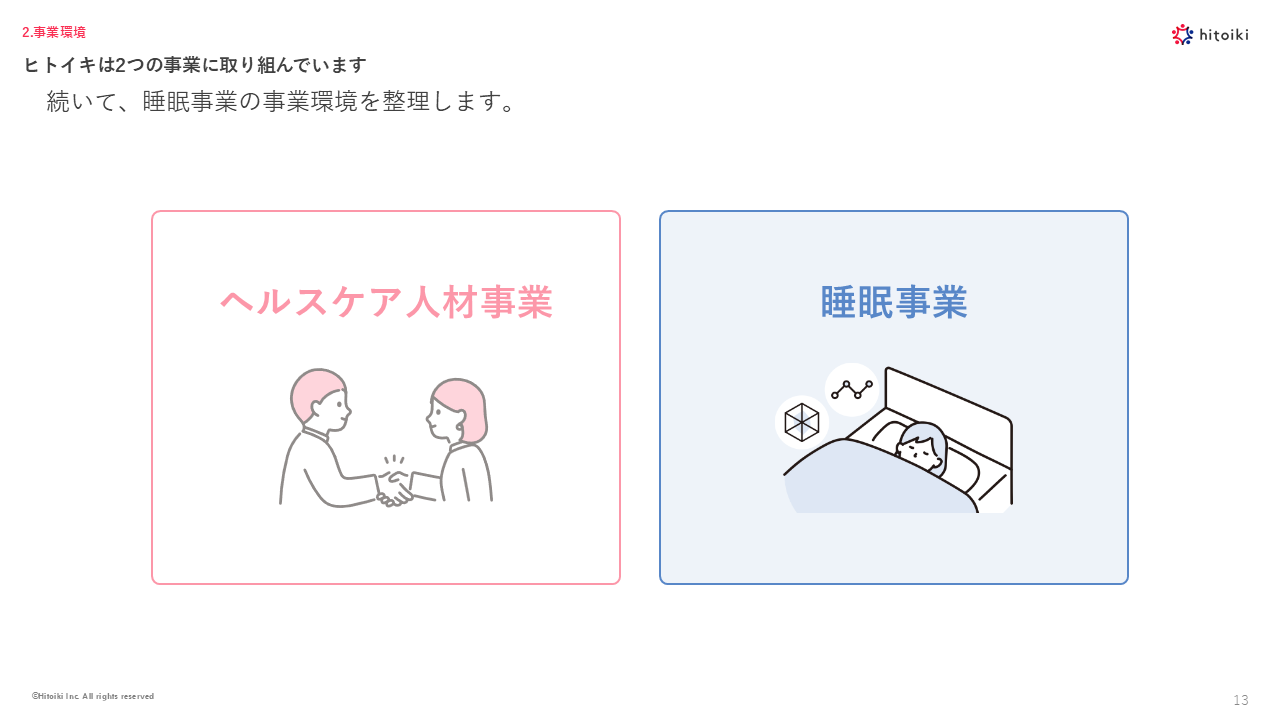 2.事業環境

hitoiki

ヒトイキは2つの事業に取り組んでいます

続いて、睡眠事業の事業環境を整理します。

ヘルスケア人材事業

睡眠事業

©Hitoiki Inc. All rights reserved

13