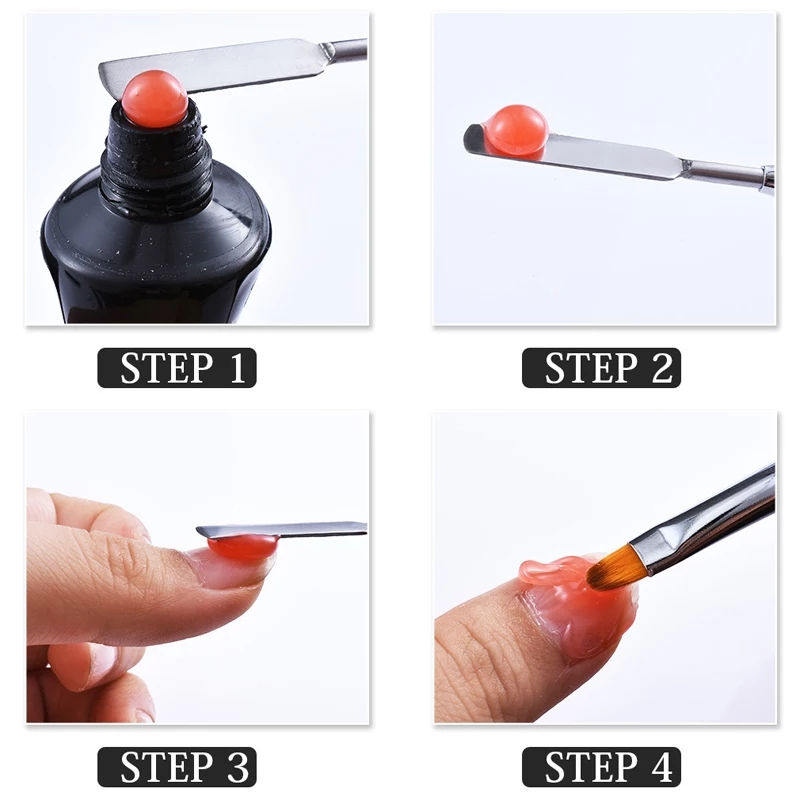 STEP 1

STEP 2

STEP 3

STEP 4